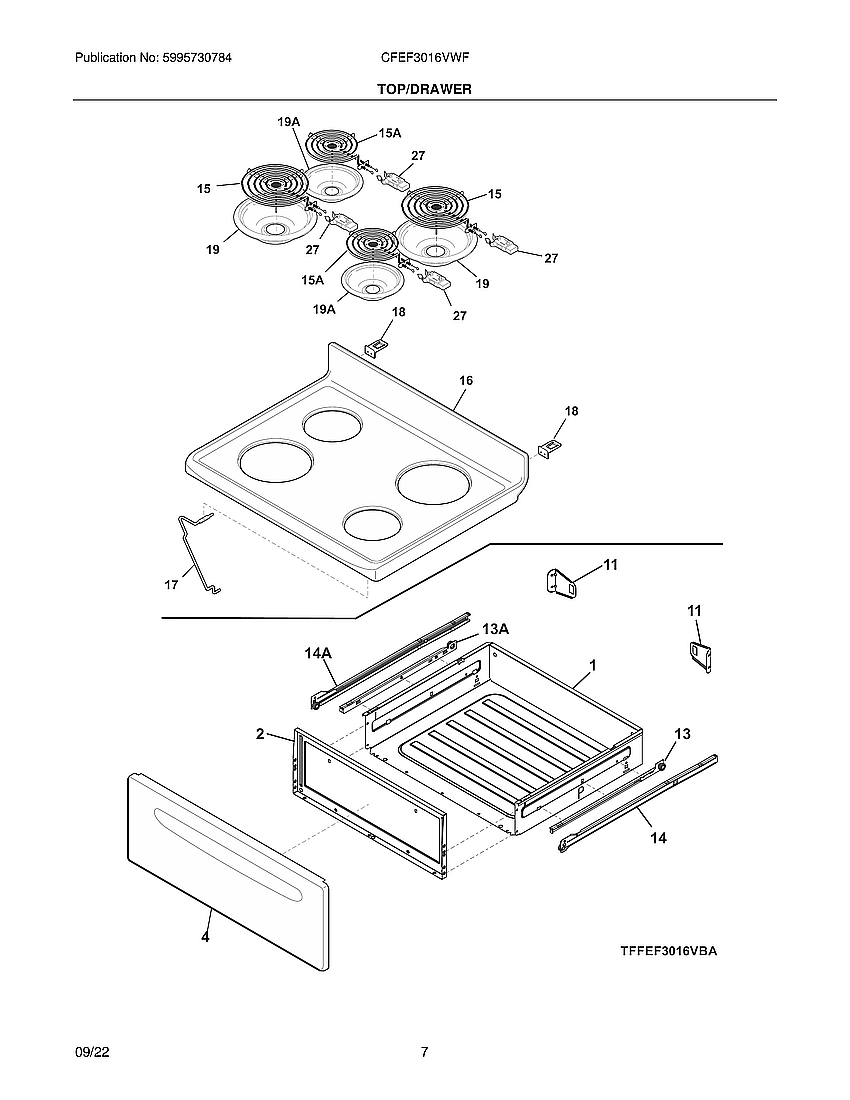 Publication No: 5995730784

CFEF3016VWF

TOP/DRAWER

19A
15A
27
15
15
19
27
27
15A
19
19A
27
18
16
18
17
11
11
13A
14A
1
2
13
14
4

TFFEF3016VBA

09/22

7