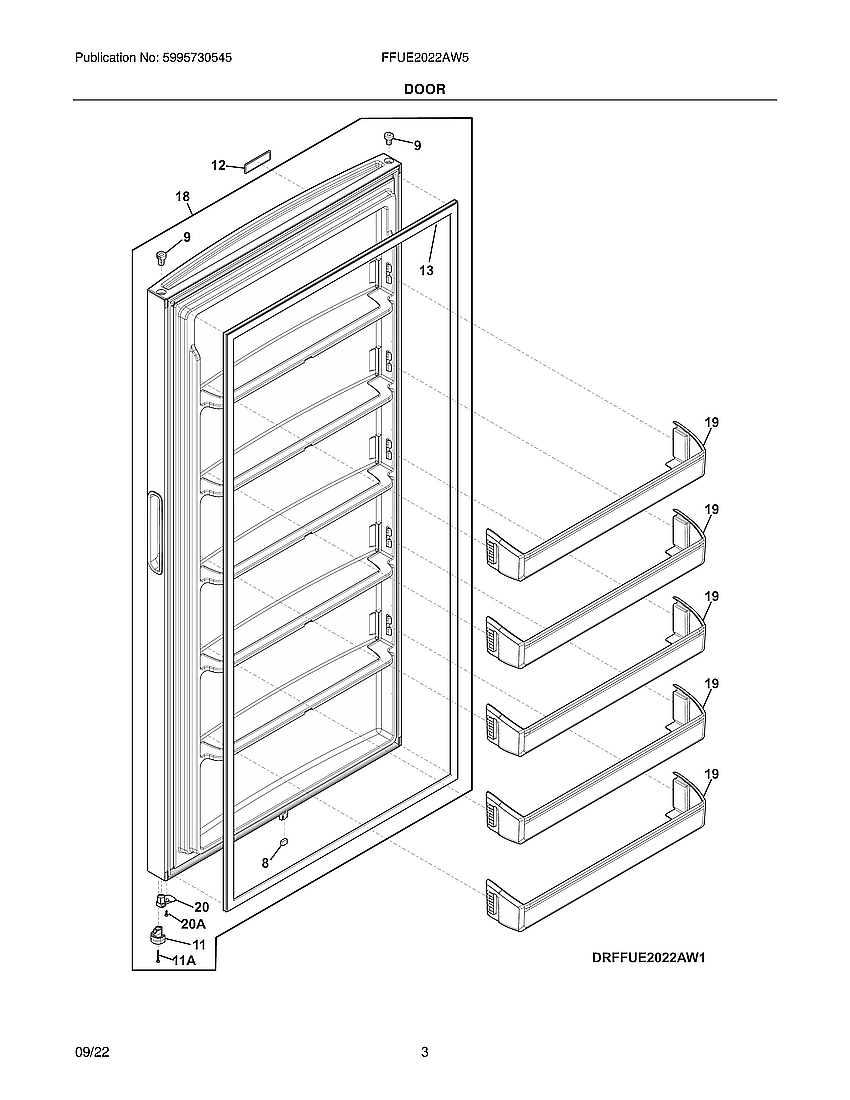 Publication No: 5995730545

FFUE2022AW5

DOOR

9

12

18

9

13

19

19

19

19

19

8

20

20A

11

11A

DRFFUE2022AW1

09/22

3