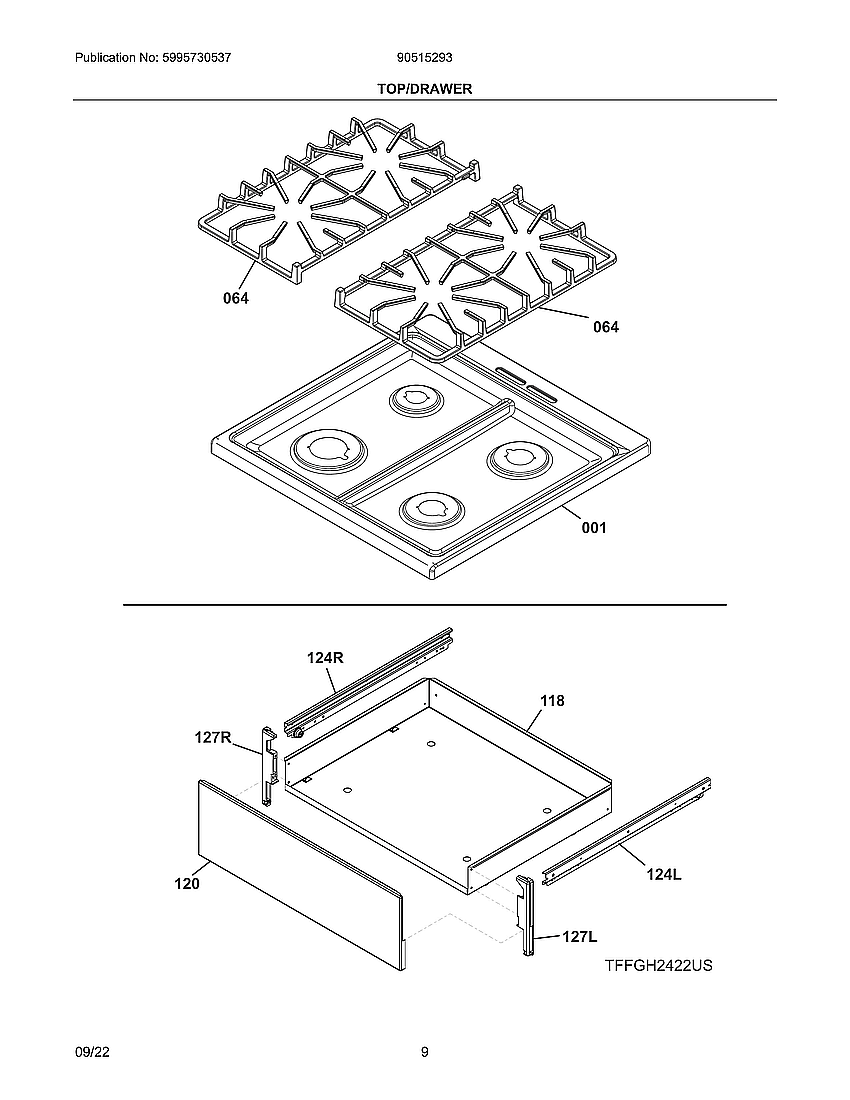 Publication No: 5995730537

90515293

TOP/DRAWER

064

064

001

124R

118

127R

120

124L

127L

TFFGH2422US

09/22

9