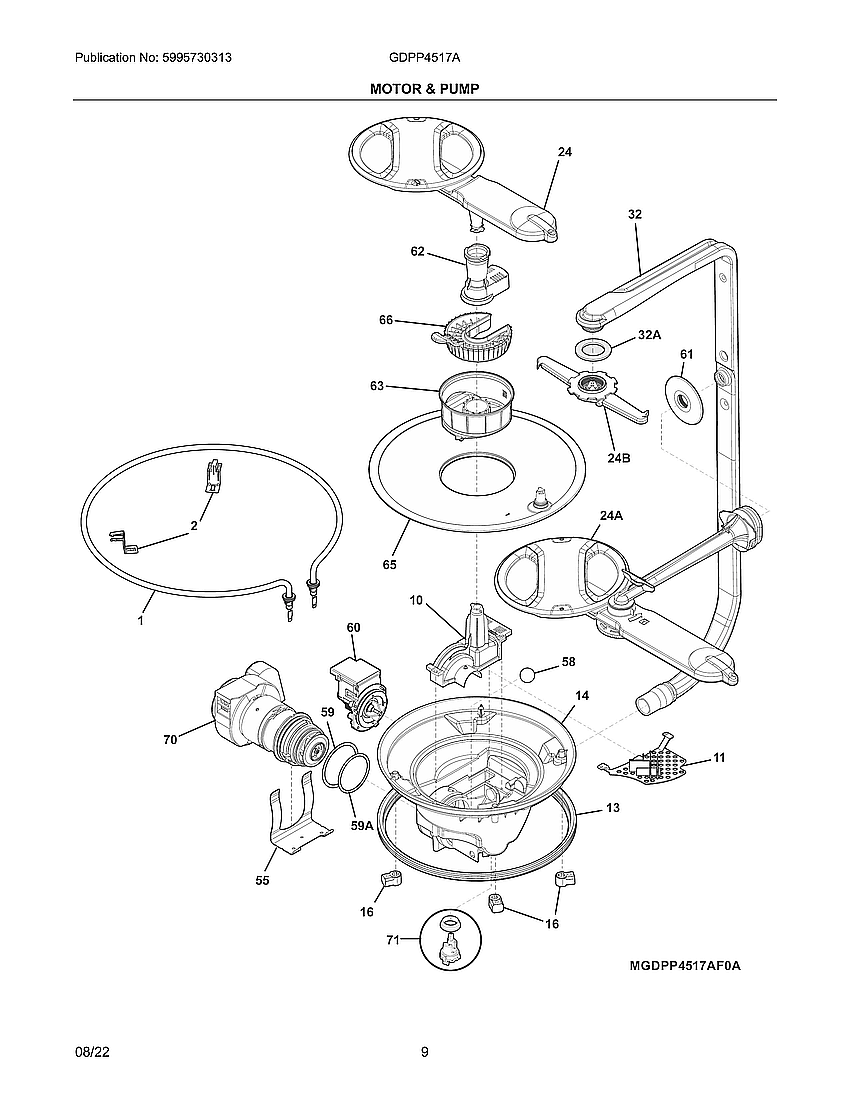 Publication No: 5995730313

GDPP4517A

MOTOR & PUMP

24
32
62
66
32A
61
63
24B
2
24A
65
1
10
60
58
14
70
59
11
59A
13
55
16
16
71

MGDPP4517AF0A

08/22

9