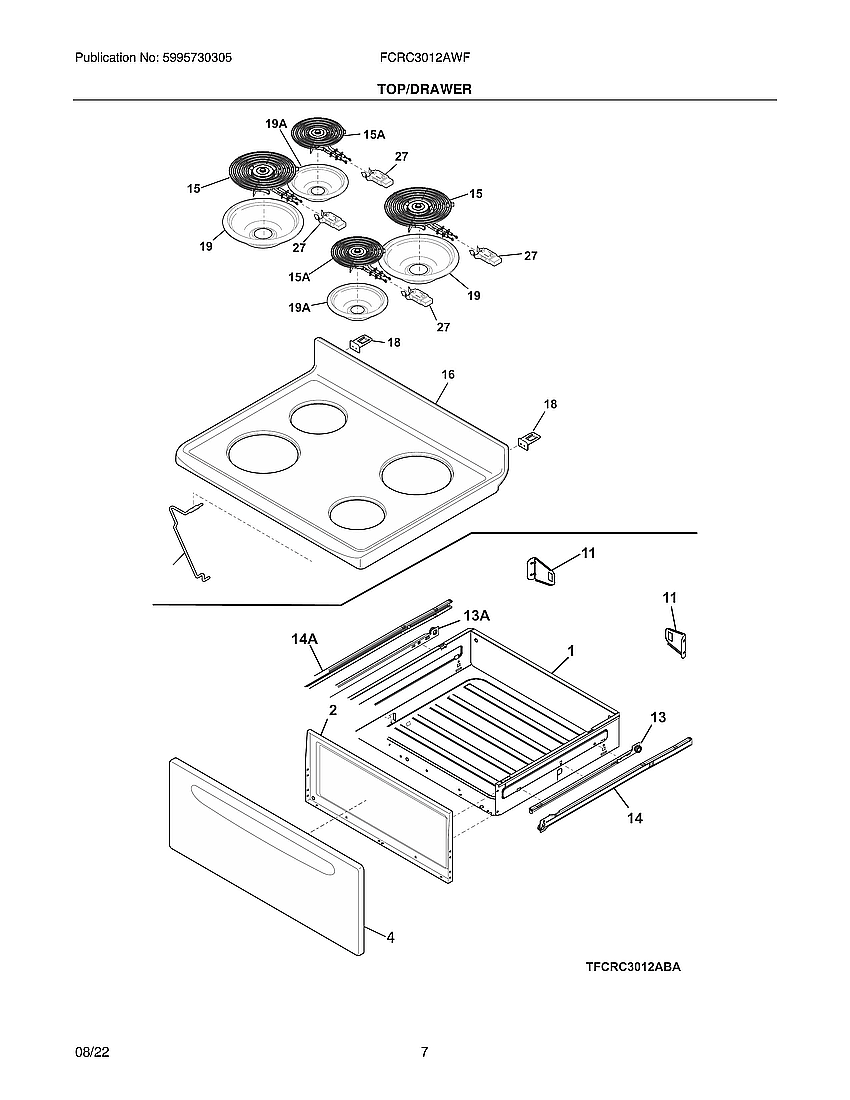 Publication No: 5995730305

FCRC3012AWF

TOP/DRAWER

19A
15A
27
15
15
19
27
27
15A
19
19A
27
18
16
18
11
11
13A
14A
1
2
13
14
4

TFCRC3012ABA

08/22

7