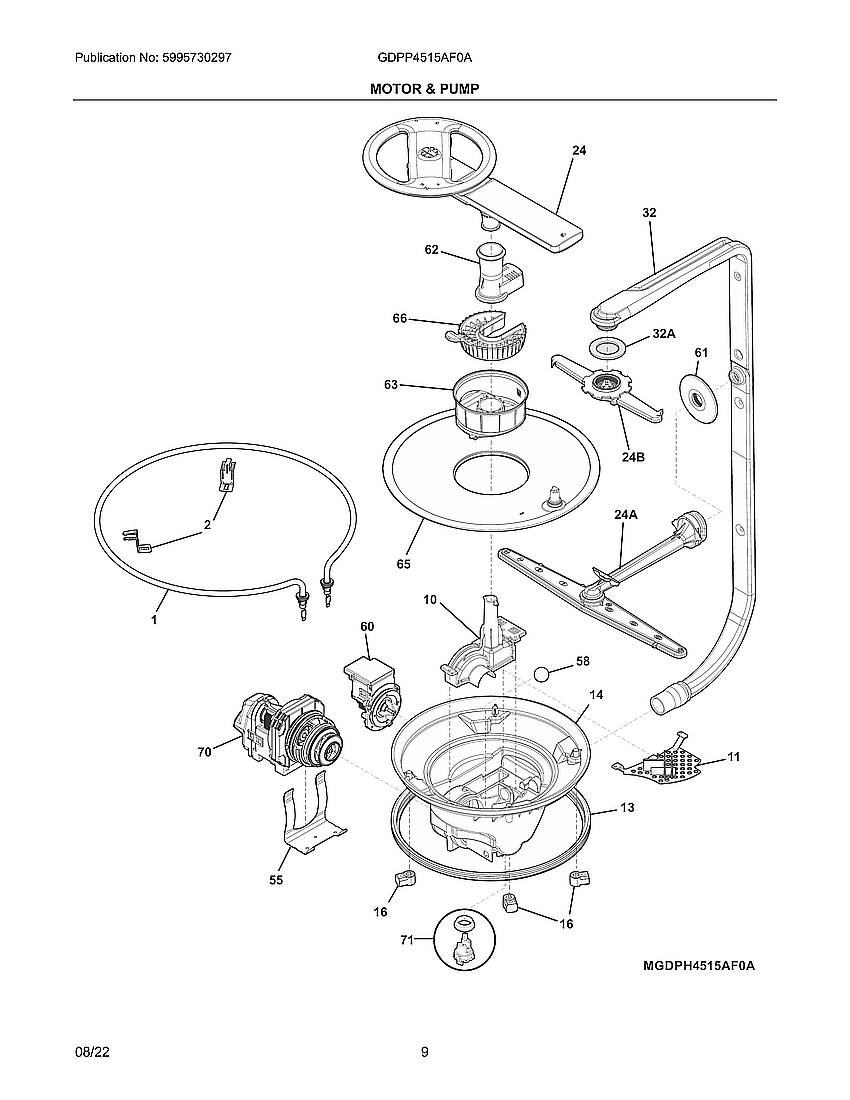 Publication No: 5995730297

GDPP4515AF0A

MOTOR & PUMP

24

32

62

66

32A

61

63

24B

2

24A

65

1

10

60

58

14

70

11

13

55

16

16

71

MGDPH4515AF0A

08/22

9