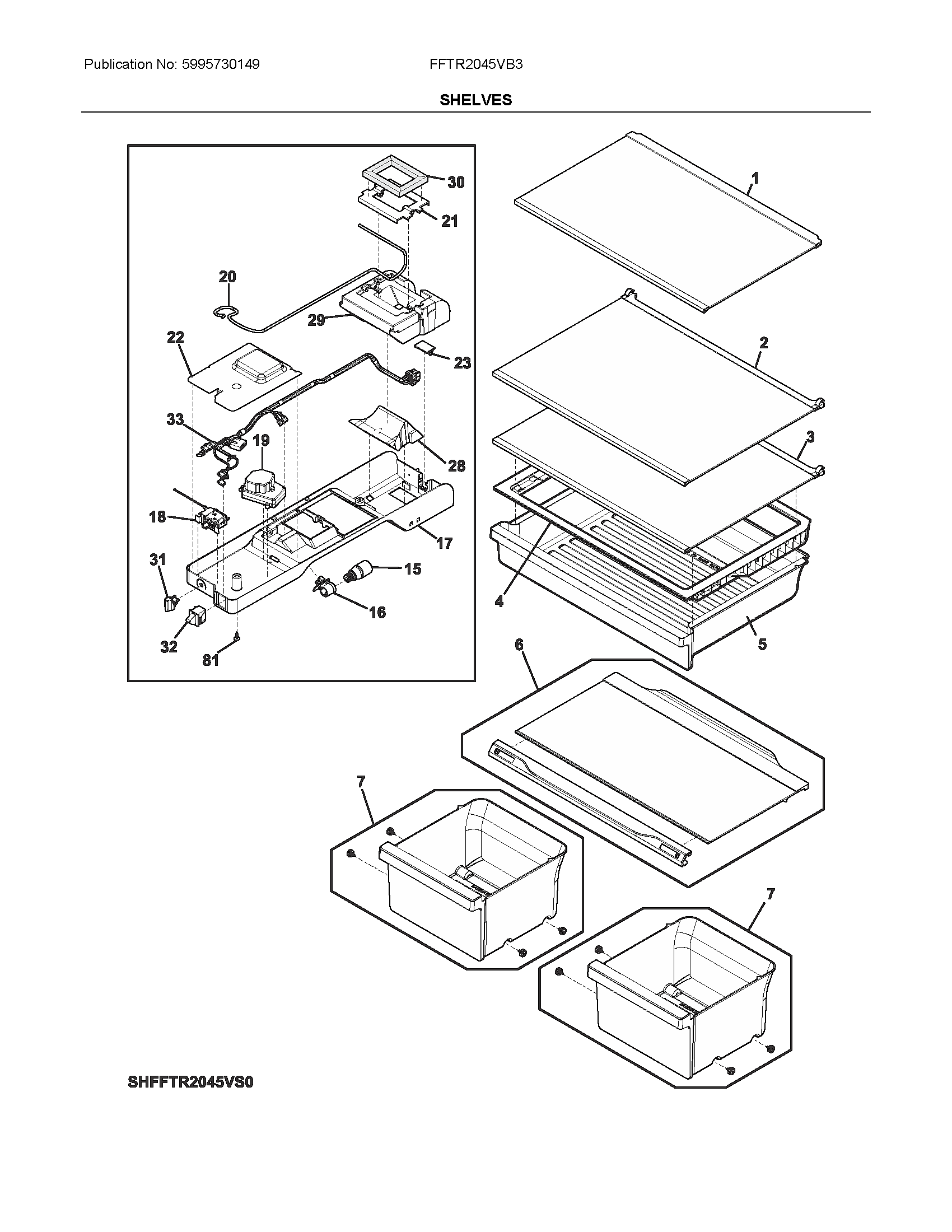 Publication No: 5995730149

FFTR2045VB3

SHELVES

30
21
20
29
22
23
33
19
28
18
17
31
15
16
32
81

1
2
3
4
5
6
7
7

SHFFTR2045VS0