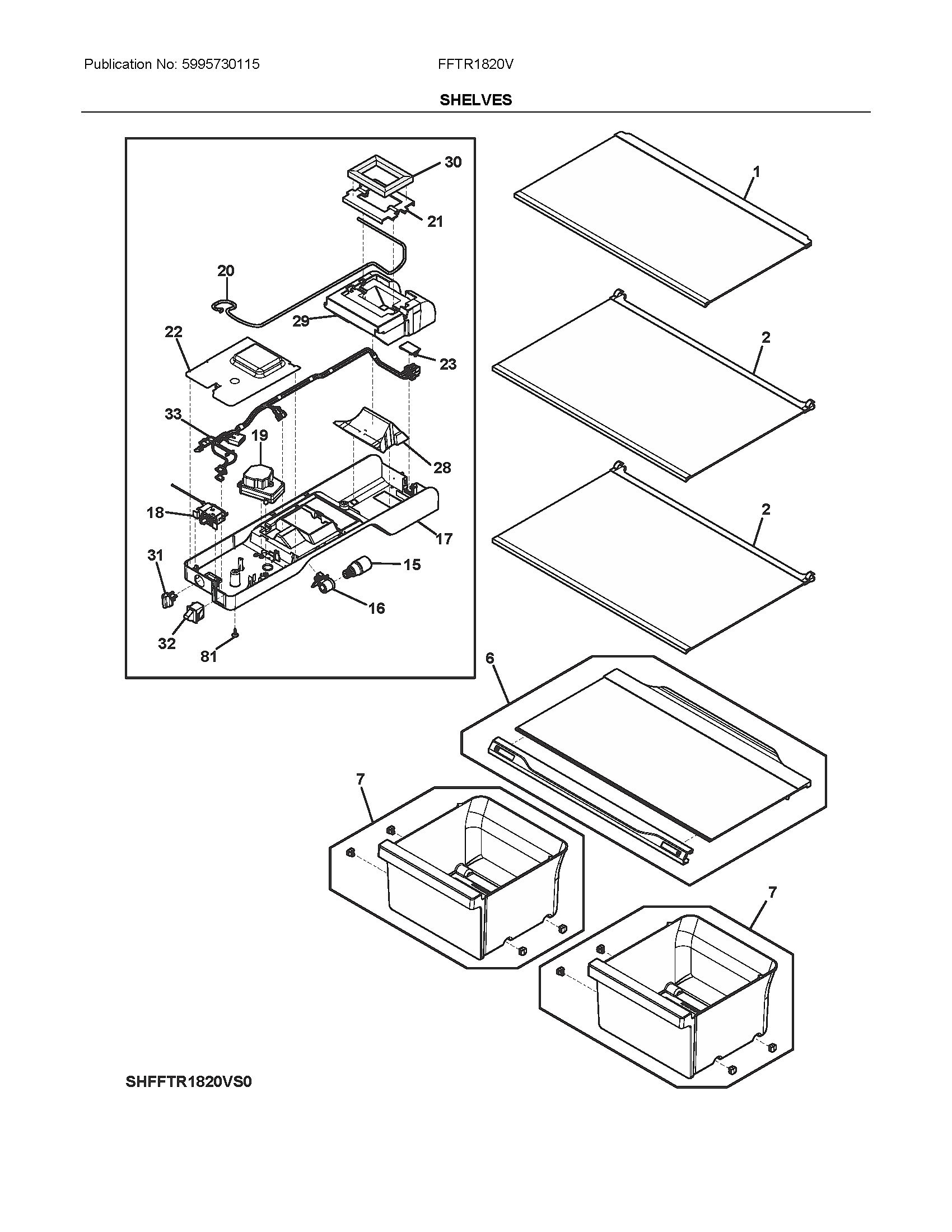 Publication No: 5995730115

FFTR1820V

SHELVES

30
21
20
29
22
23
33
19
28
18
17
31
15
16
32
81

1
2
2
6
7
7

SHFFTR1820VS0