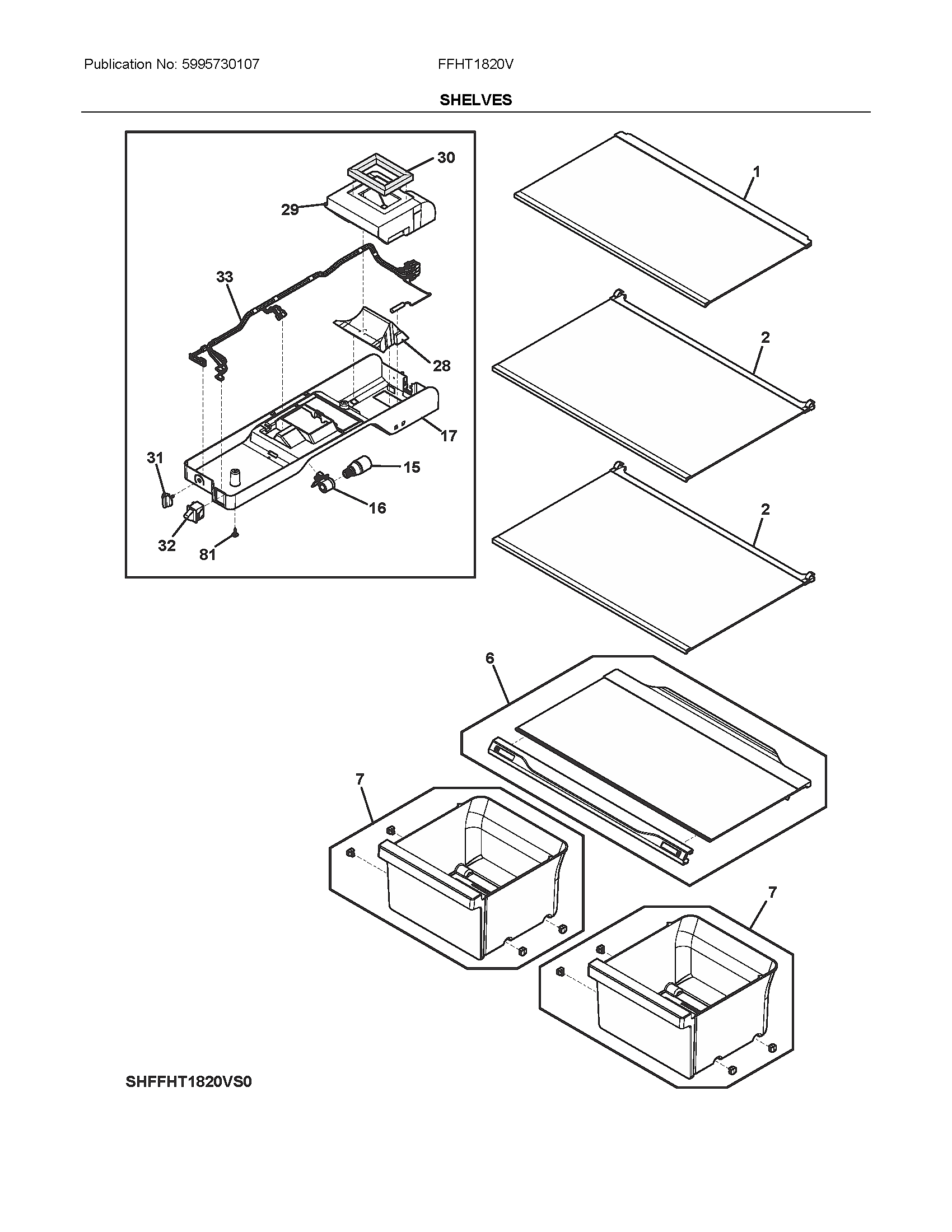 Publication No: 5995730107

FFHT1820V

SHELVES

30
29
33
28
17
31
15
16
32
81

1
2
2

6
7
7

SHFFHT1820VS0