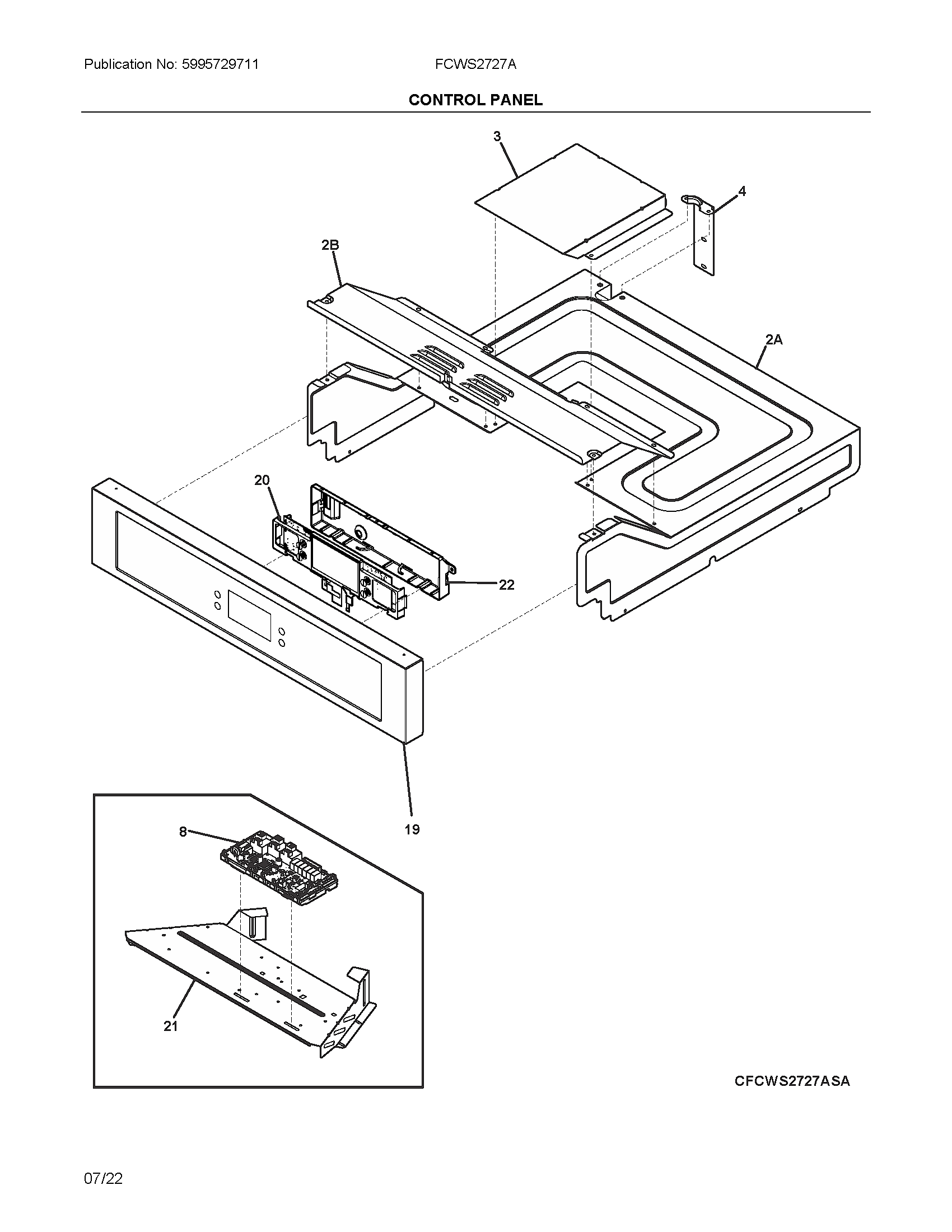 Publication No: 5995729711

FCWS2727A

CONTROL PANEL

3

4

2B

2A

20

22

19

8

21

CFCWS2727ASA

07/22