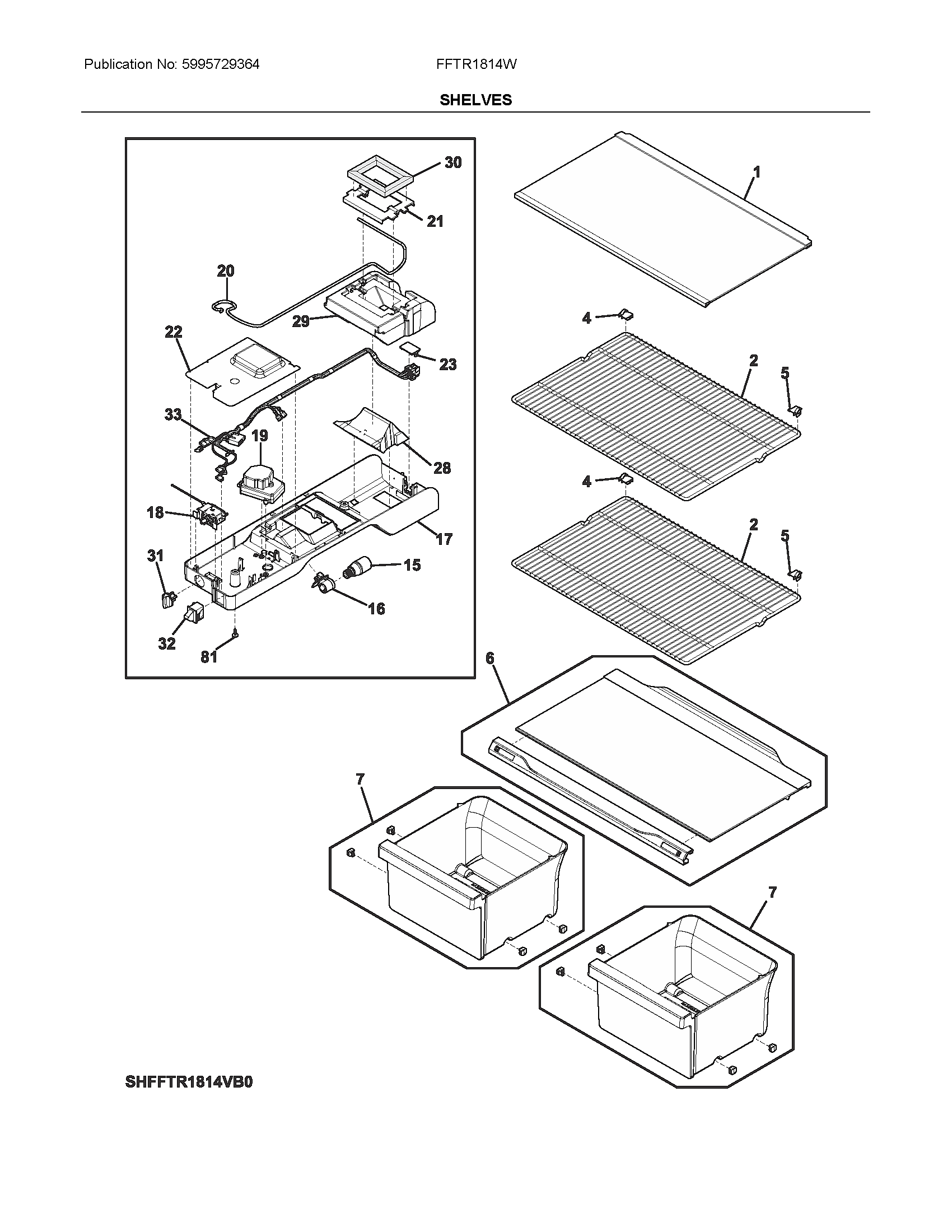 Publication No: 5995729364

FFTR1814W

SHELVES

30
21
20
29
22
23
33
19
28
18
17
31
15
16
32
81

1
4
2
5
4
2
5
6
7
7

SHFFTR1814VB0