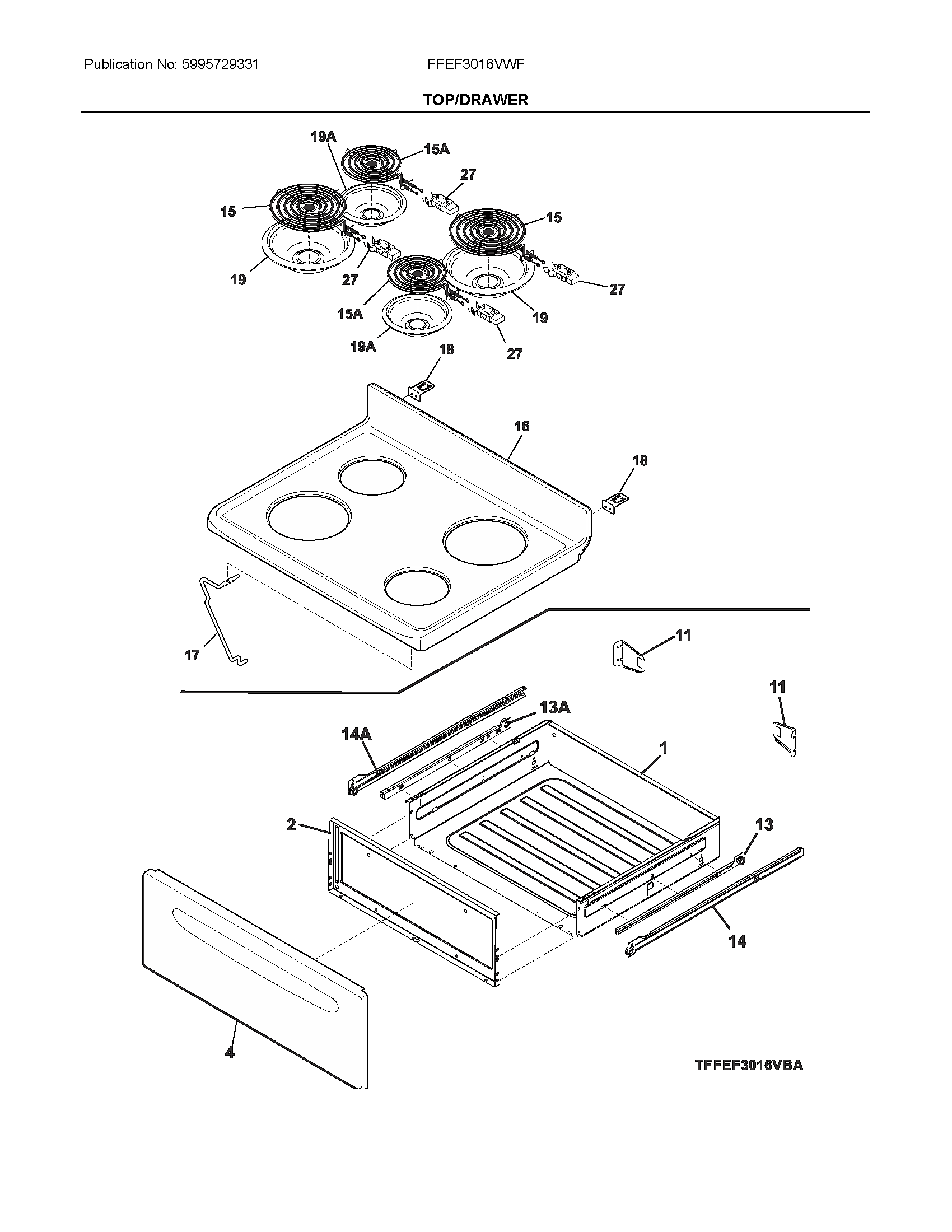 Publication No: 5995729331

FFEF3016VWF

TOP/DRAWER

19A
15A
27
15
15
19
27
27
15A
19
19A
27
18
16
18
17
11
11
13A
14A
1
2
13
14
4

TFFEF3016VBA