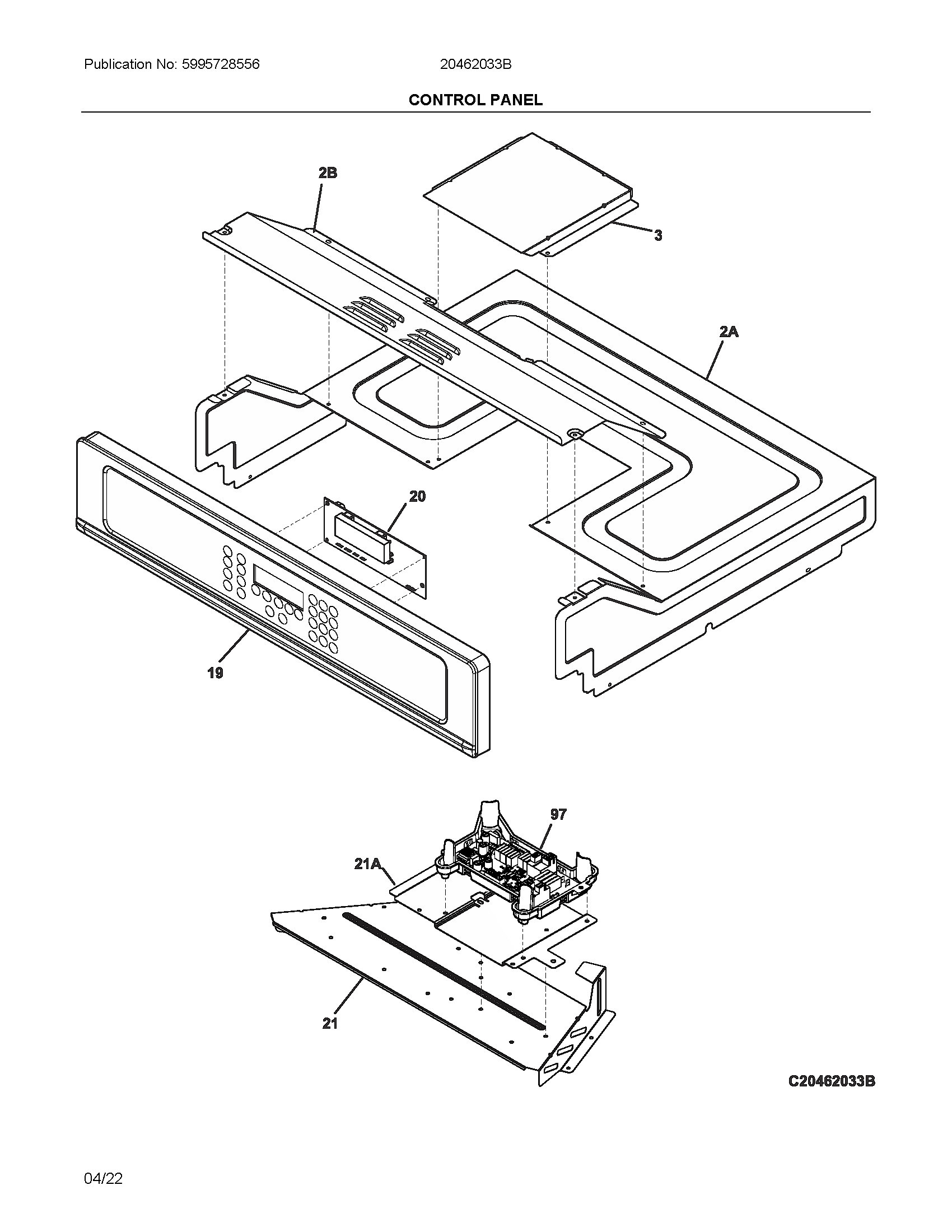 Publication No: 5995728556

20462033B

CONTROL PANEL

2B

3

2A

20

19

97

21A

21

C20462033B

04/22