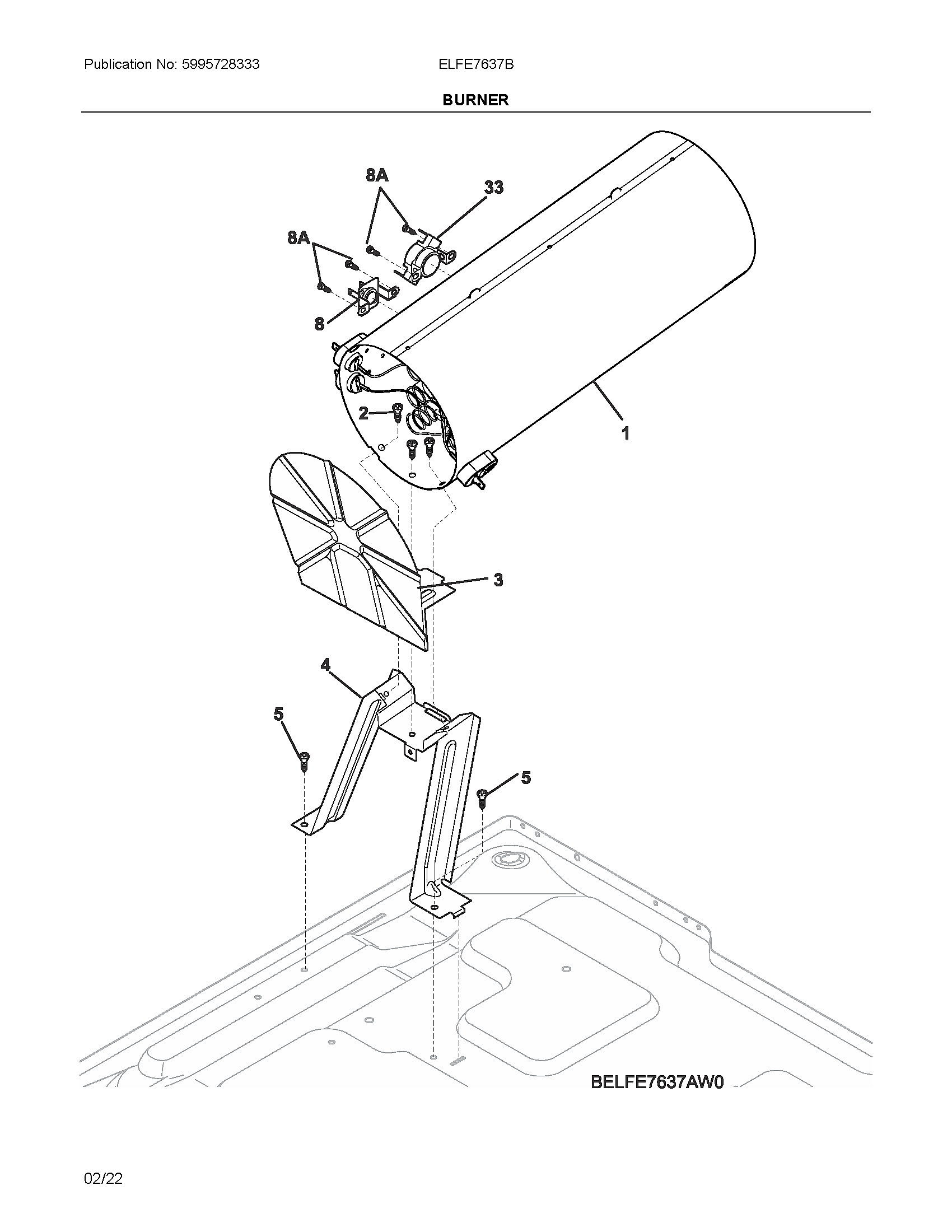 Publication No: 5995728333

ELFE7637B

BURNER

8A

33

8A

8

2

1

3

4

5

5

BELFE7637AW0

02/22