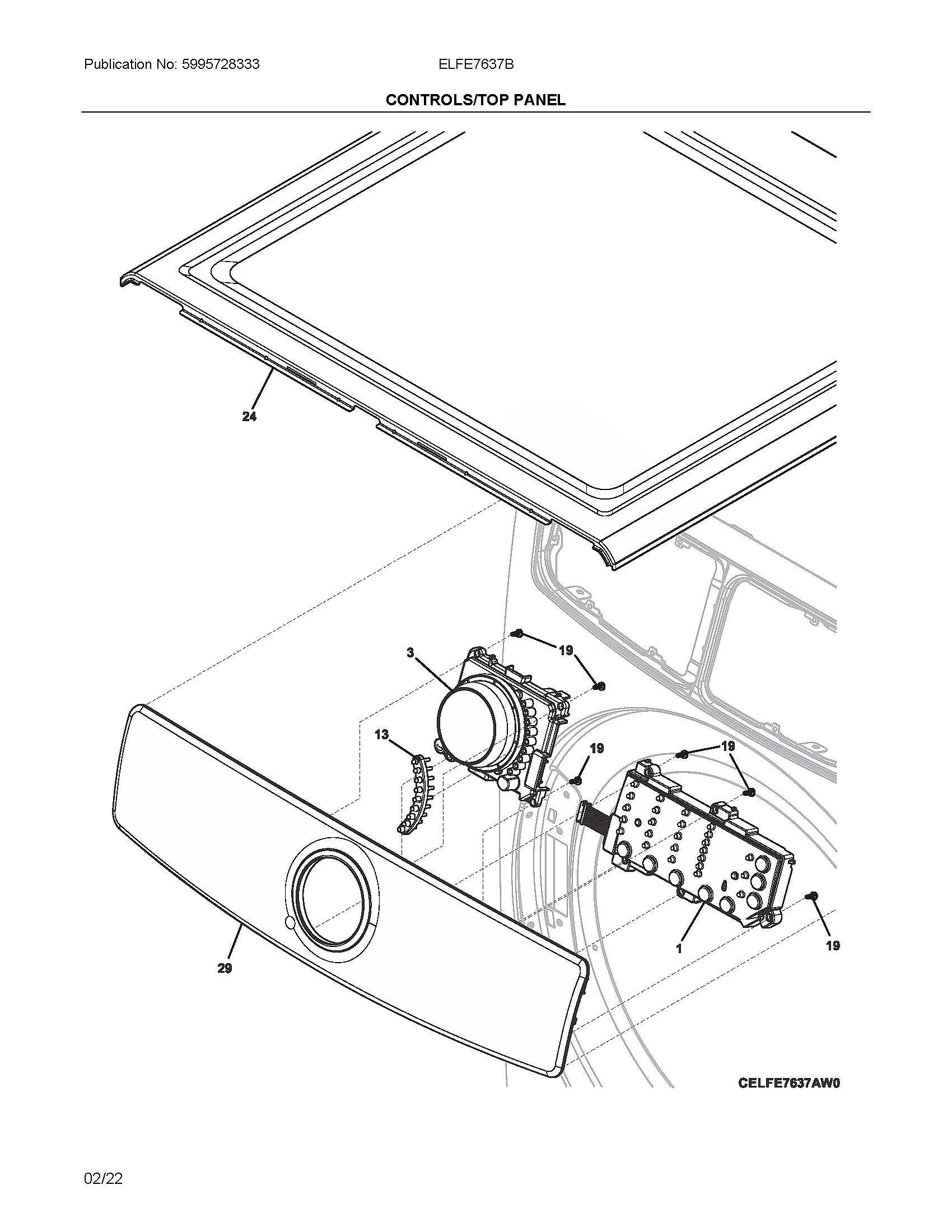 Publication No: 5995728333

ELFE7637B

CONTROLS/TOP PANEL

24

3

19

13

19

19

29

1

19

CELFE7637AW0

02/22