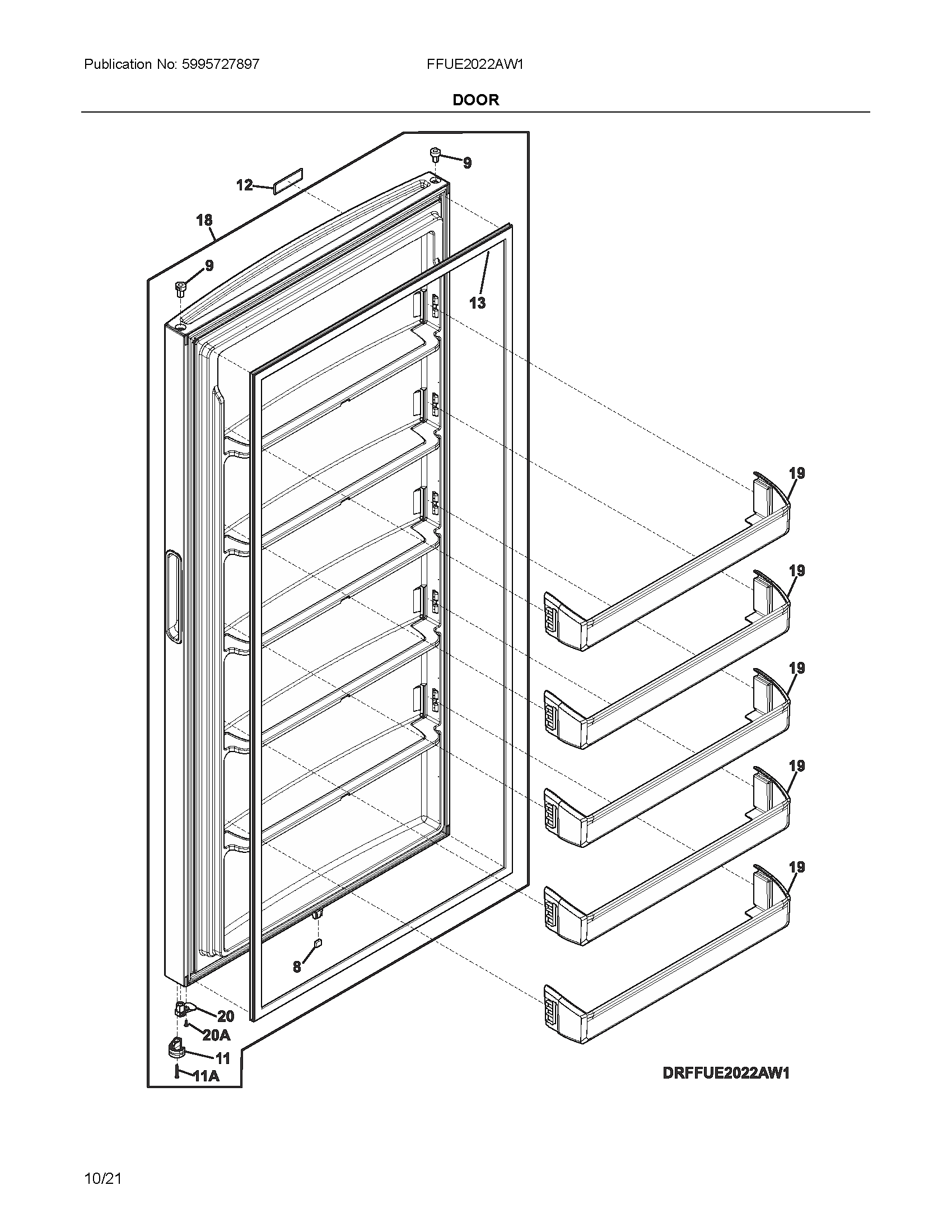 Publication No: 5995727897

FFUE2022AW1

DOOR

9

12

18

9

13

19

19

19

19

19

8

20

20A

11

11A

DRFFUE2022AW1

10/21