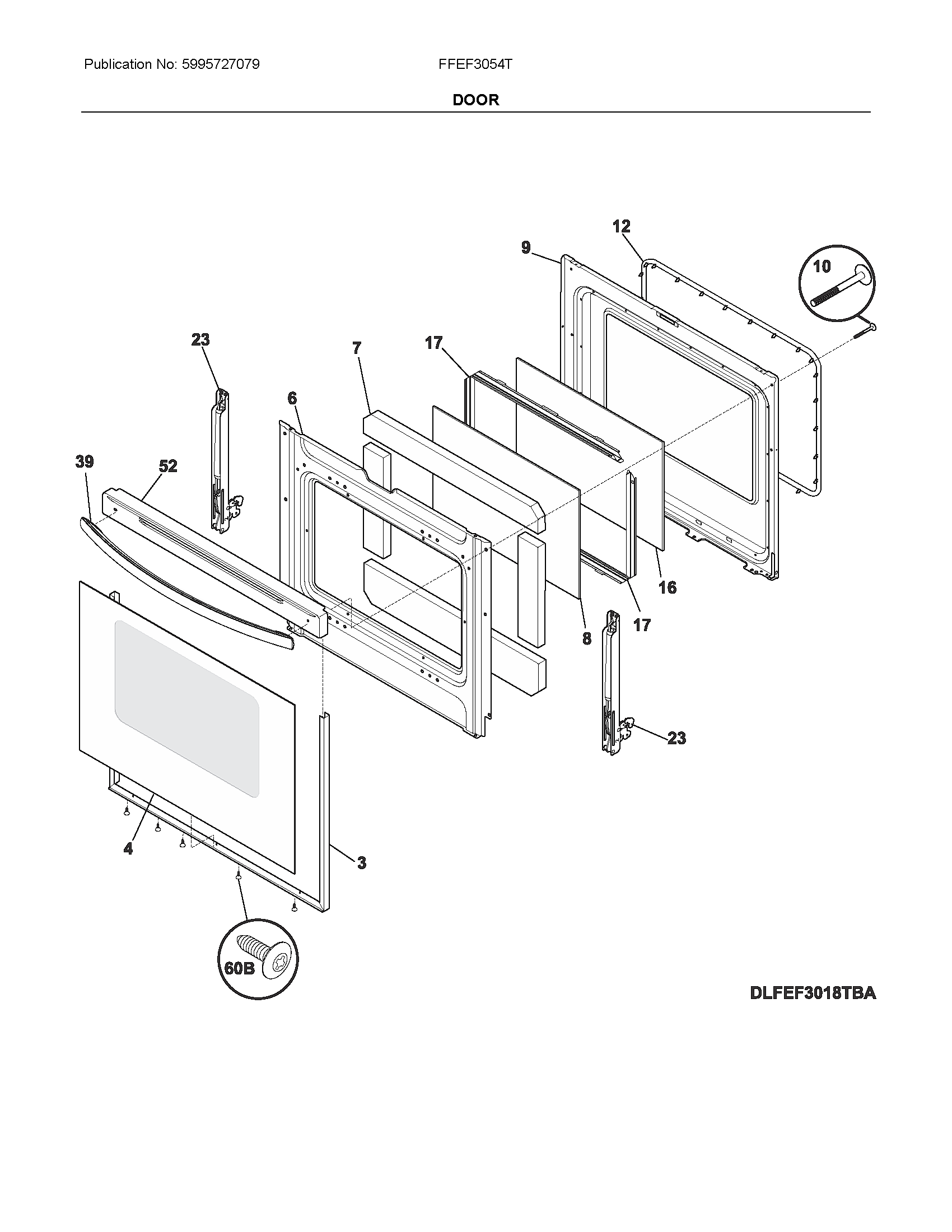 Publication No: 5995727079

FFEF3054T

DOOR

12
9
10
23
7
17
6
39
52
16
17
8
23
4
3
60B

DLFEF3018TBA