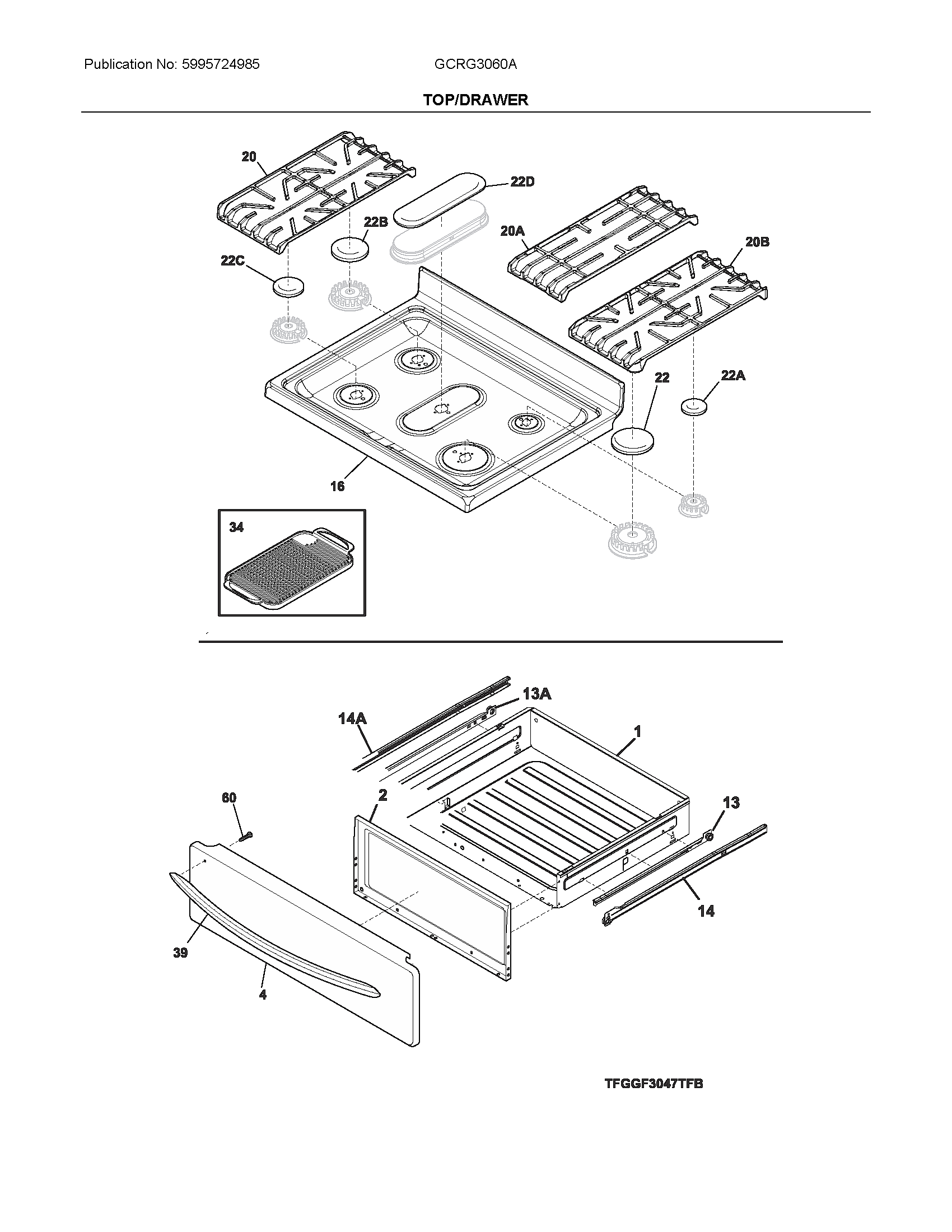 Publication No: 5995724985

GCRG3060A

TOP/DRAWER

20
22D
22B
20A
20B
22C
22
22A
16
34

13A
14A
1
60
2
13
14
39
4

TFGGF3047TFB