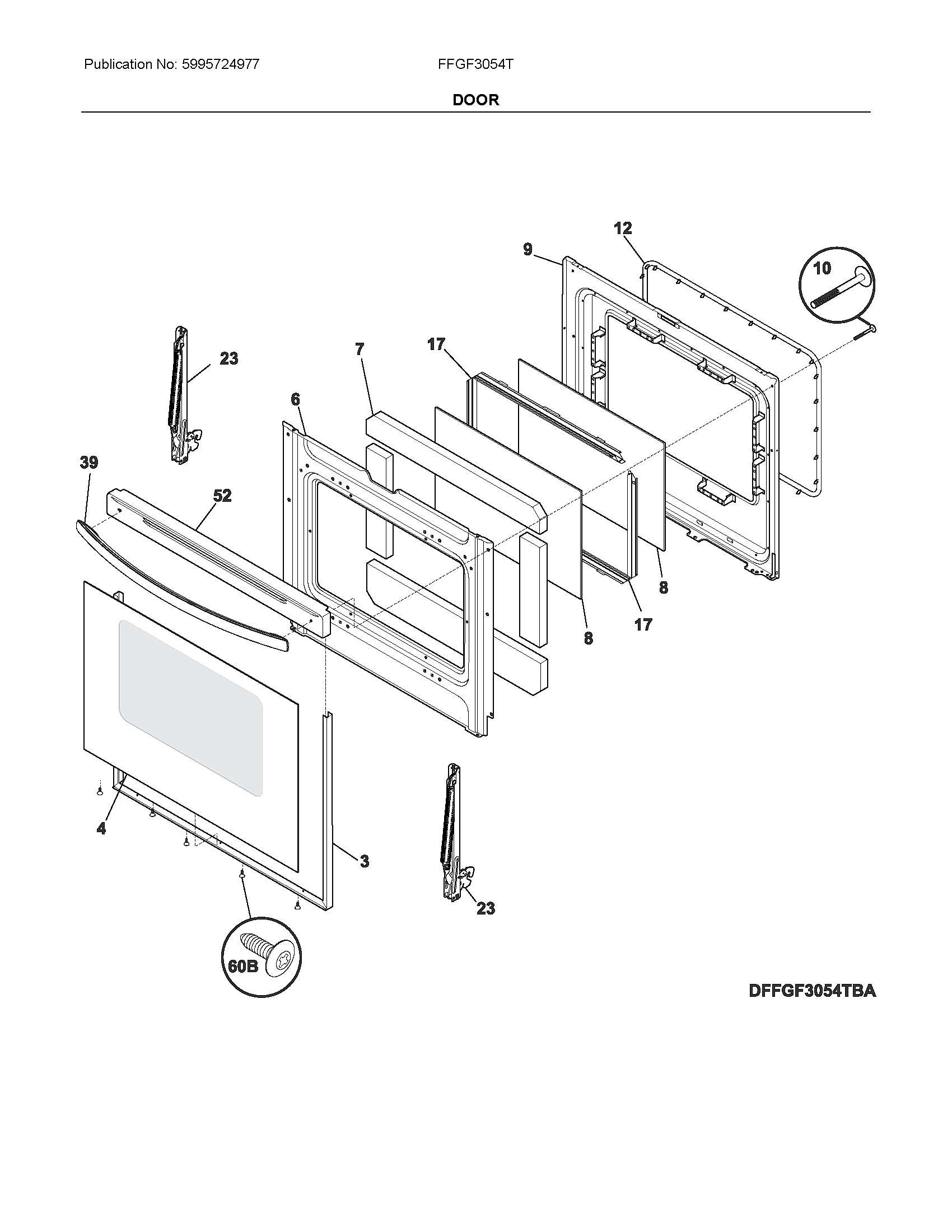 Publication No: 5995724977

FFGF3054T

DOOR

12
9
10
23
7
17
6
39
52
8
17
8
4
3
23
60B

DFFGF3054TBA