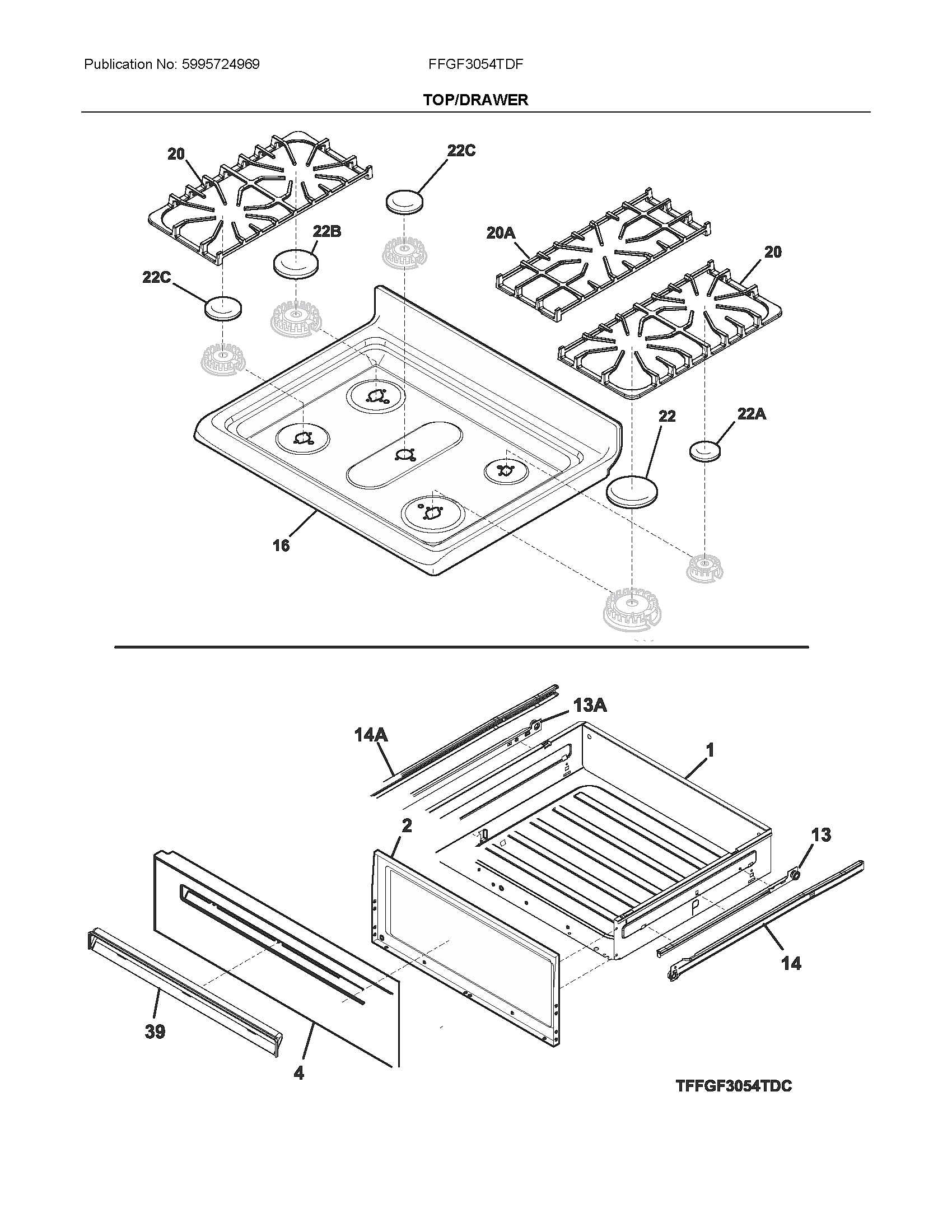 Publication No: 5995724969

FFGF3054TDF

TOP/DRAWER

20

22C

22B

20A

20

22C

22

22A

16

13A

14A

1

2

13

14

39

4

TFFGF3054TDC