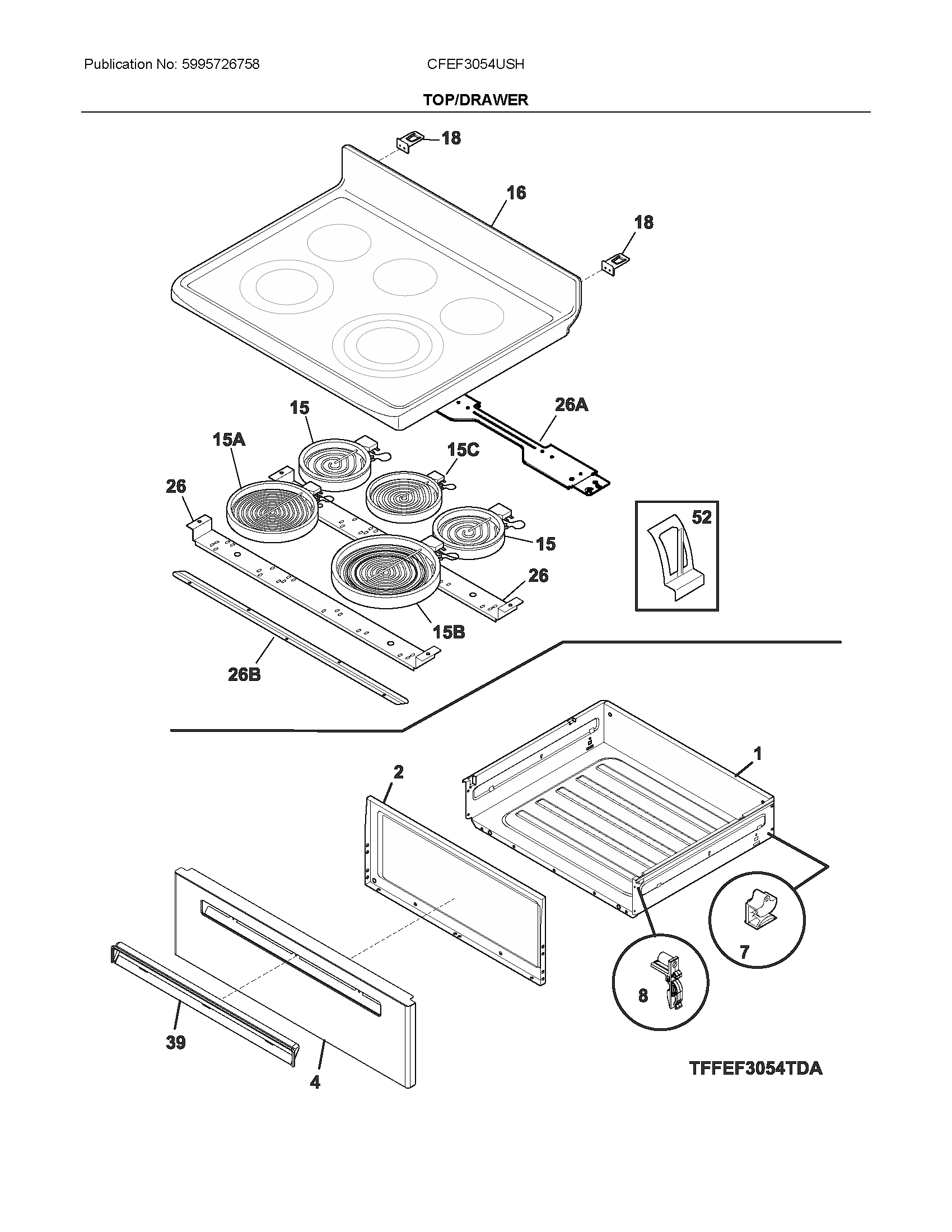 Publication No: 5995726758

CFEF3054USH

TOP/DRAWER

18

16

18

15

26A

15A

15C

26

52

15

26

15B

26B

1

2

7

8

39

4

TFFEF3054TDA