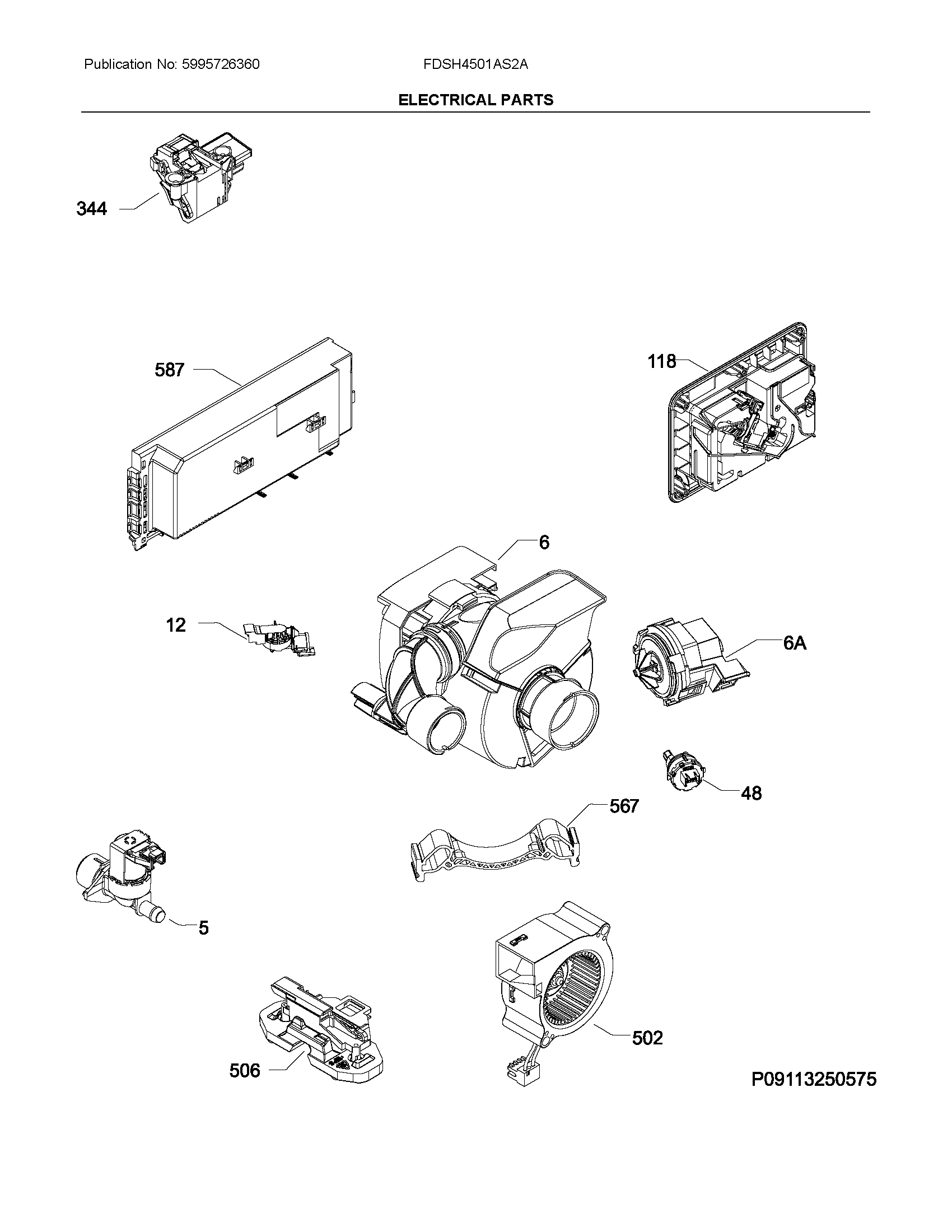 Publication No: 5995726360
FDSH4501AS2A

ELECTRICAL PARTS

344

587

118

6

12

6A

48

567

5

502

506

P09113250575