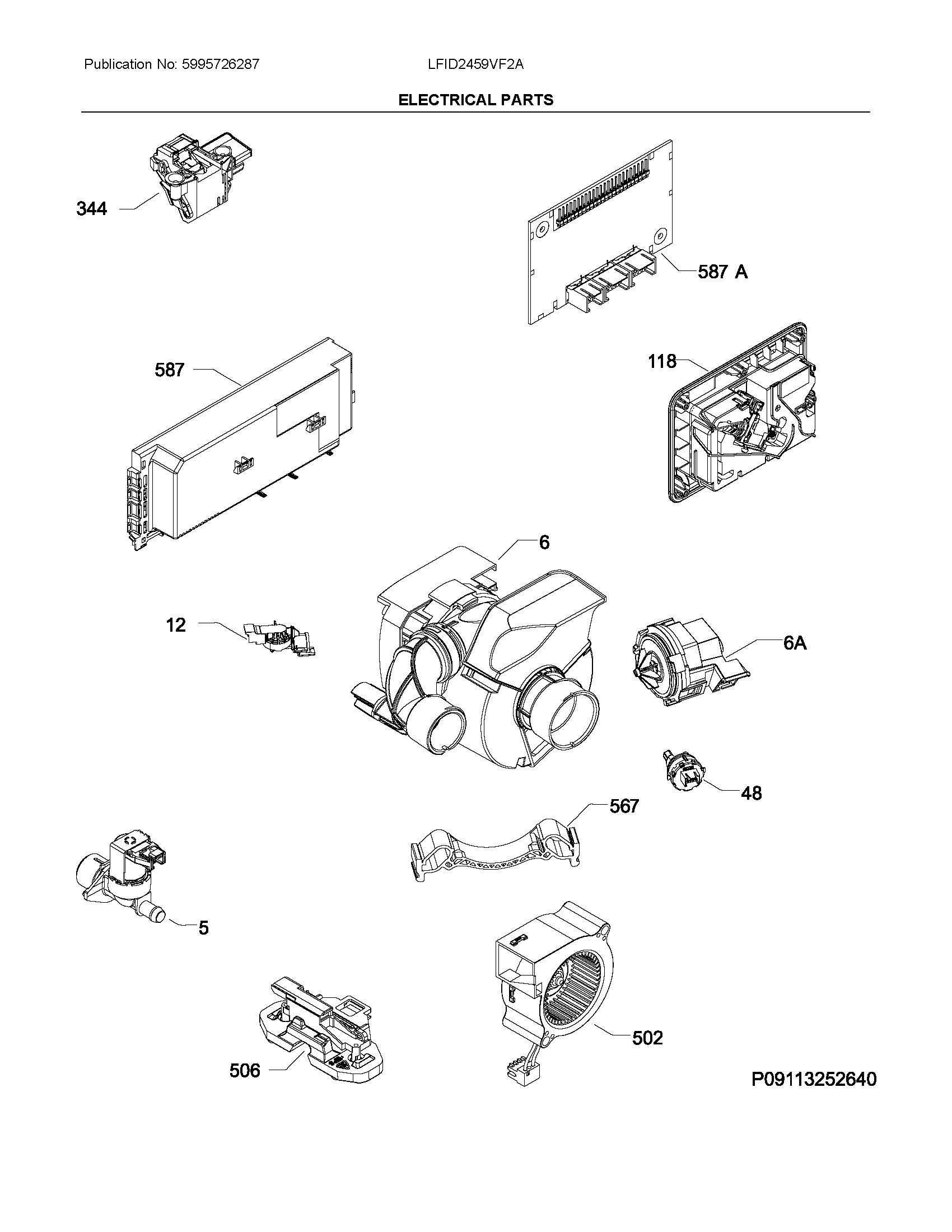 Publication No: 5995726287

LFID2459VF2A

ELECTRICAL PARTS

344

587 A

587

118

6

12

6A

48

567

5

502

506

P09113252640