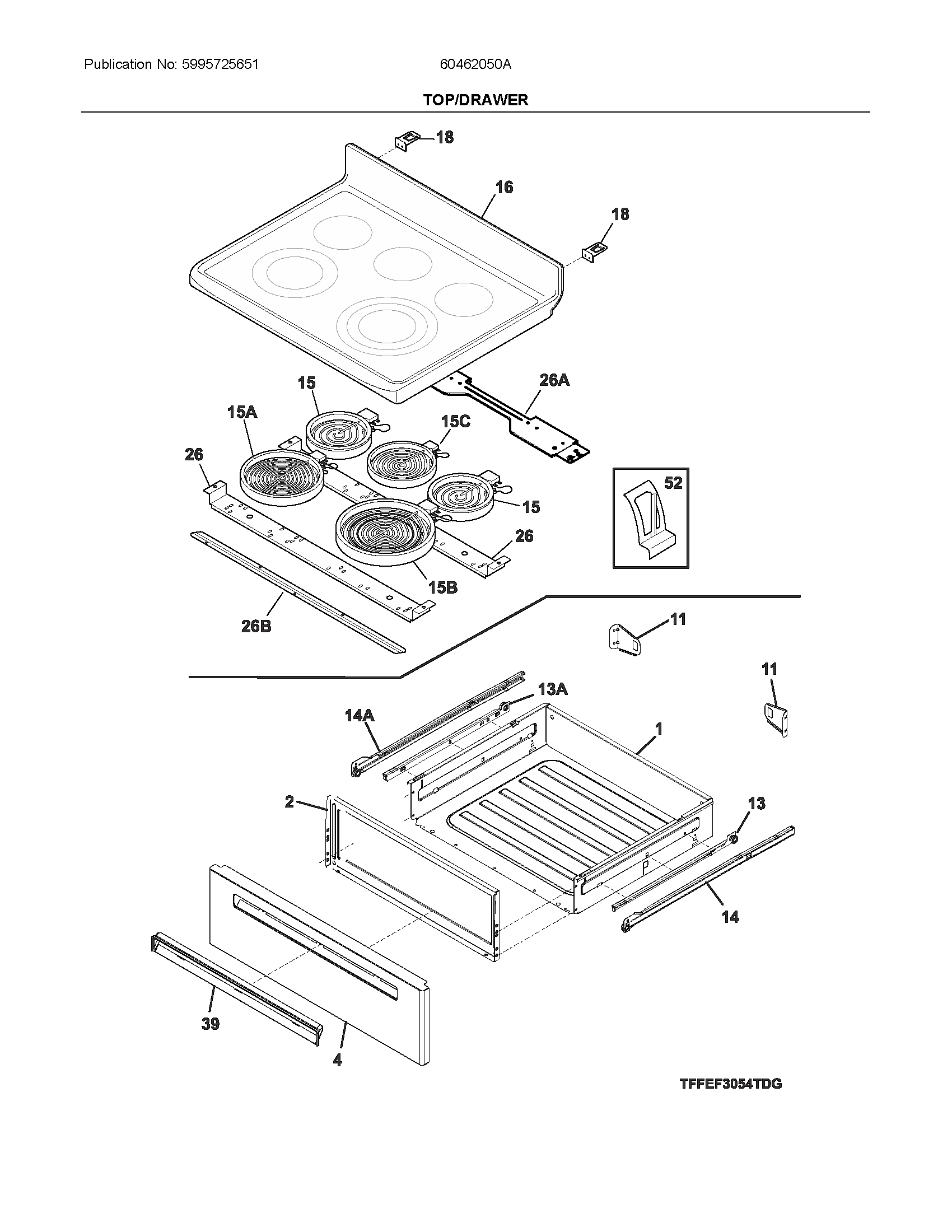 Publication No: 5995725651

60462050A

TOP/DRAWER

18

16

18

15

26A

15A

15C

26

52

15

26

15B

26B

11

11

13A

14A

1

2

13

14

39

4

TFFEF3054TDG