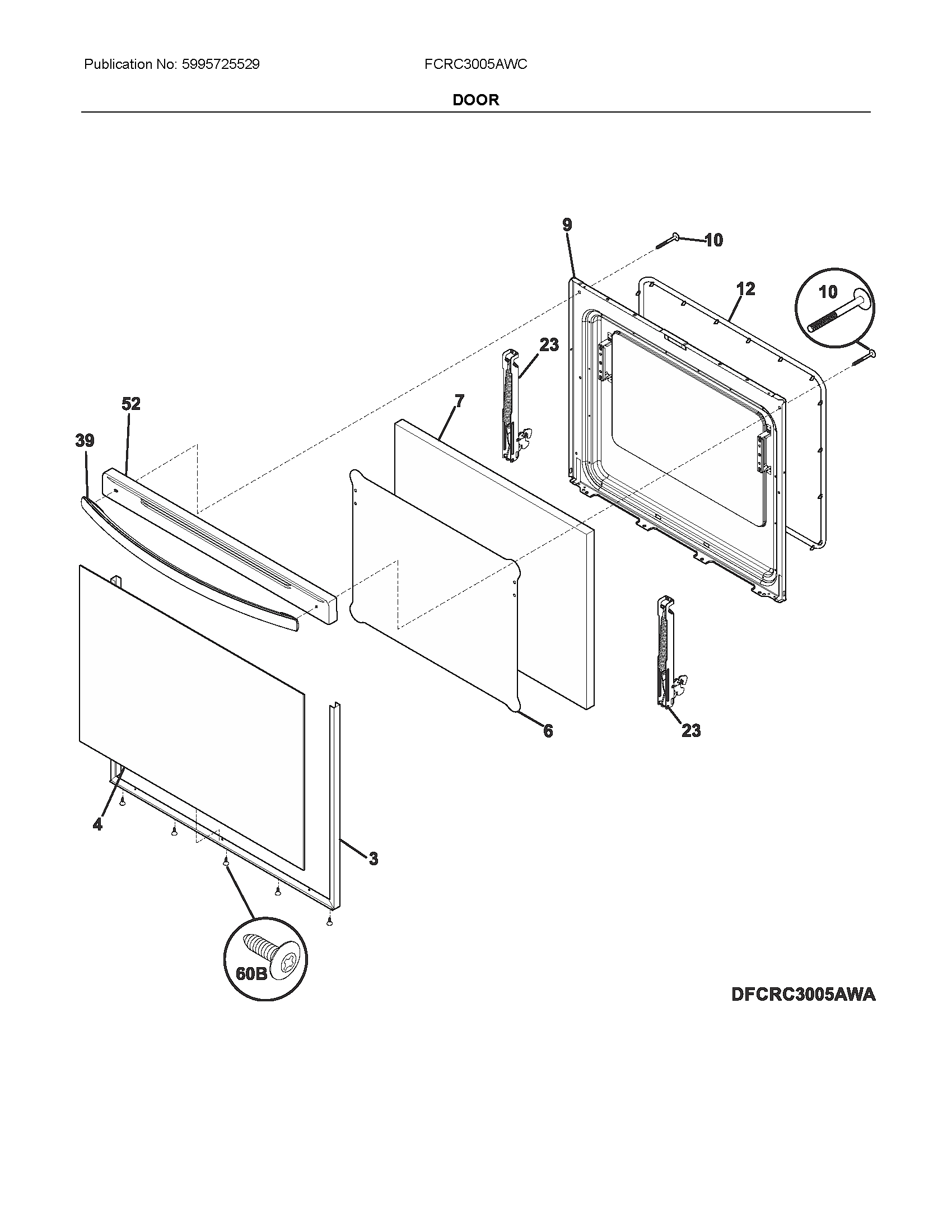 Publication No: 5995725529

FCRC3005AWC

DOOR

9

10

12

10

23

52

7

39

6

23

4

3

60B

DFCRC3005AWA