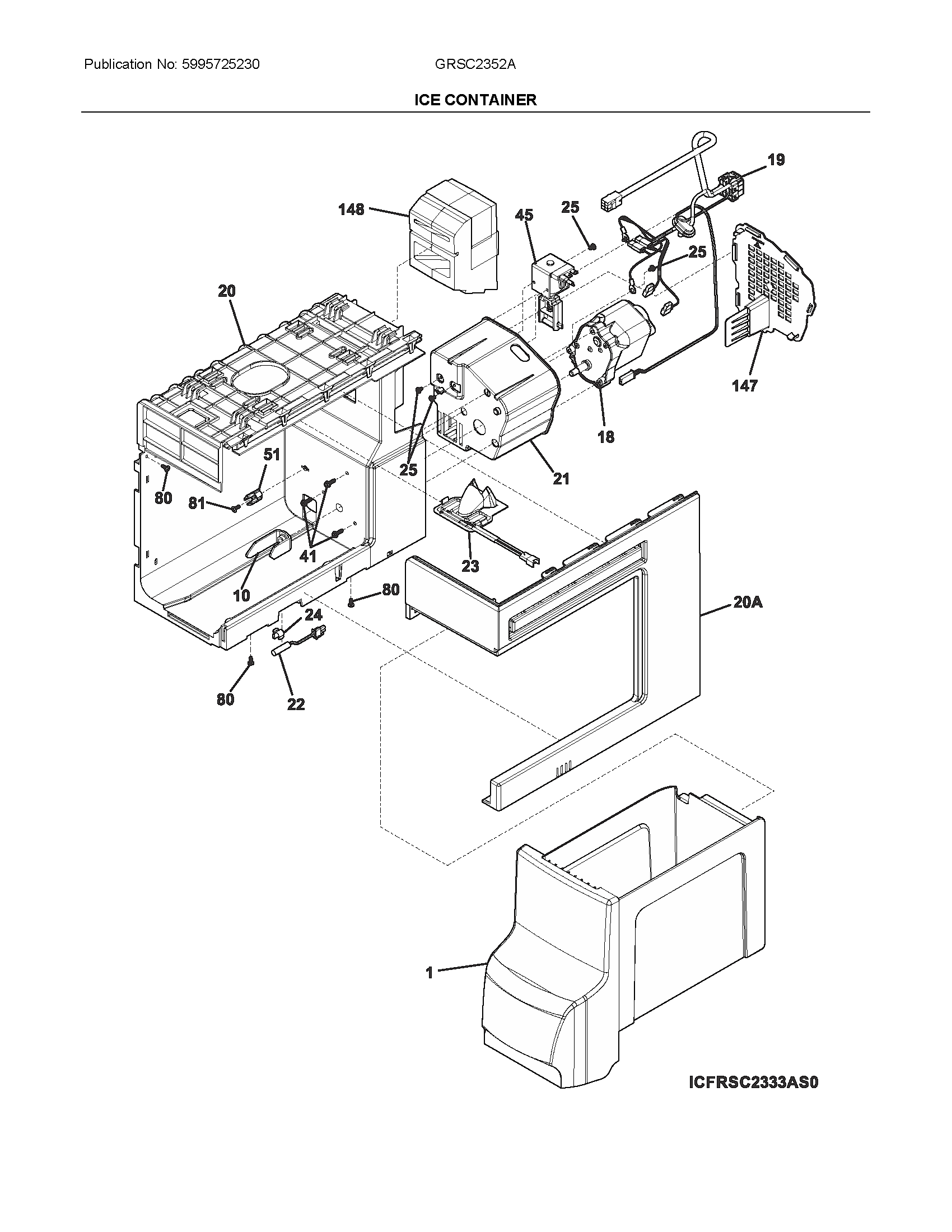 Publication No: 5995725230

GRSC2352A

ICE CONTAINER

19

148

45

25

25

20

147

18

25

21

51

80

81

41

23

10

80

20A

24

80

22

1

ICFRSC2333AS0