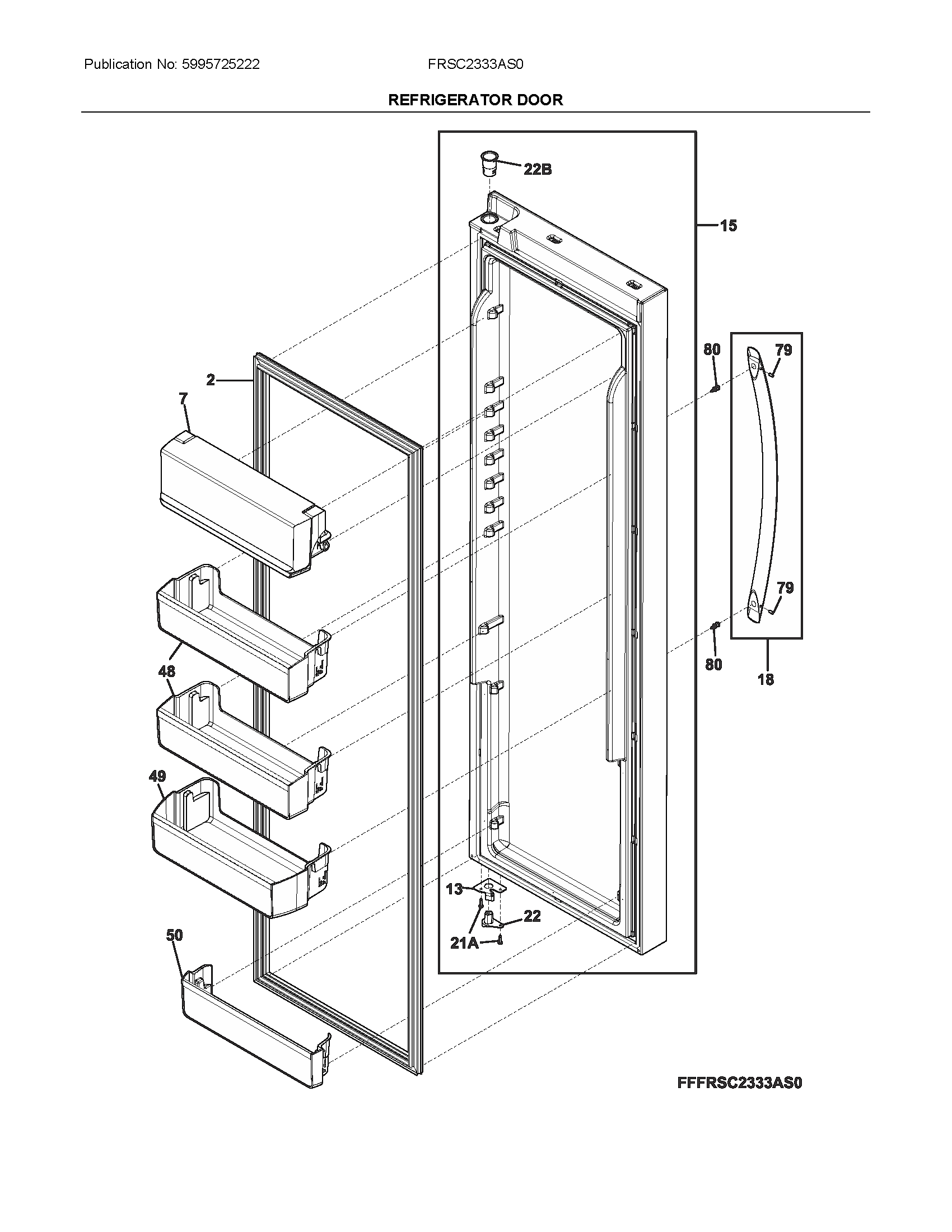 Publication No: 5995725222

FRSC2333AS0

REFRIGERATOR DOOR

22B

15

80

79

2

7

79

80

18

48

49

13

22

21A

50

FFFRSC2333AS0