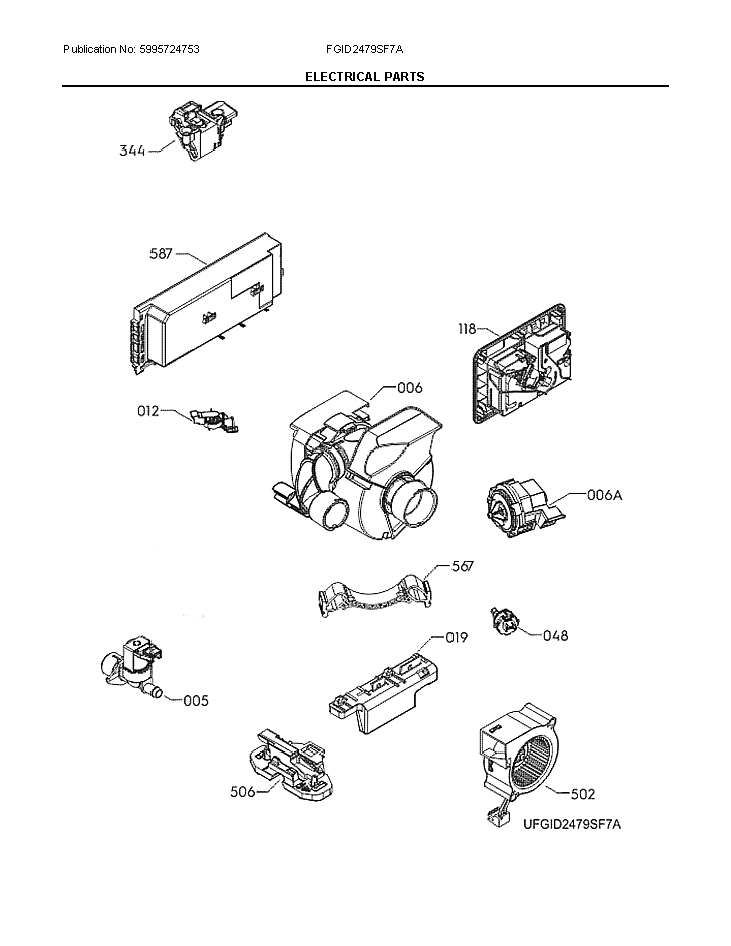 Publication No: 5995724753 FGID2479SF7A

ELECTRICAL PARTS

344

587

118

012

006

006A

567

048

019

005

506

502

UFGID2479SF7A