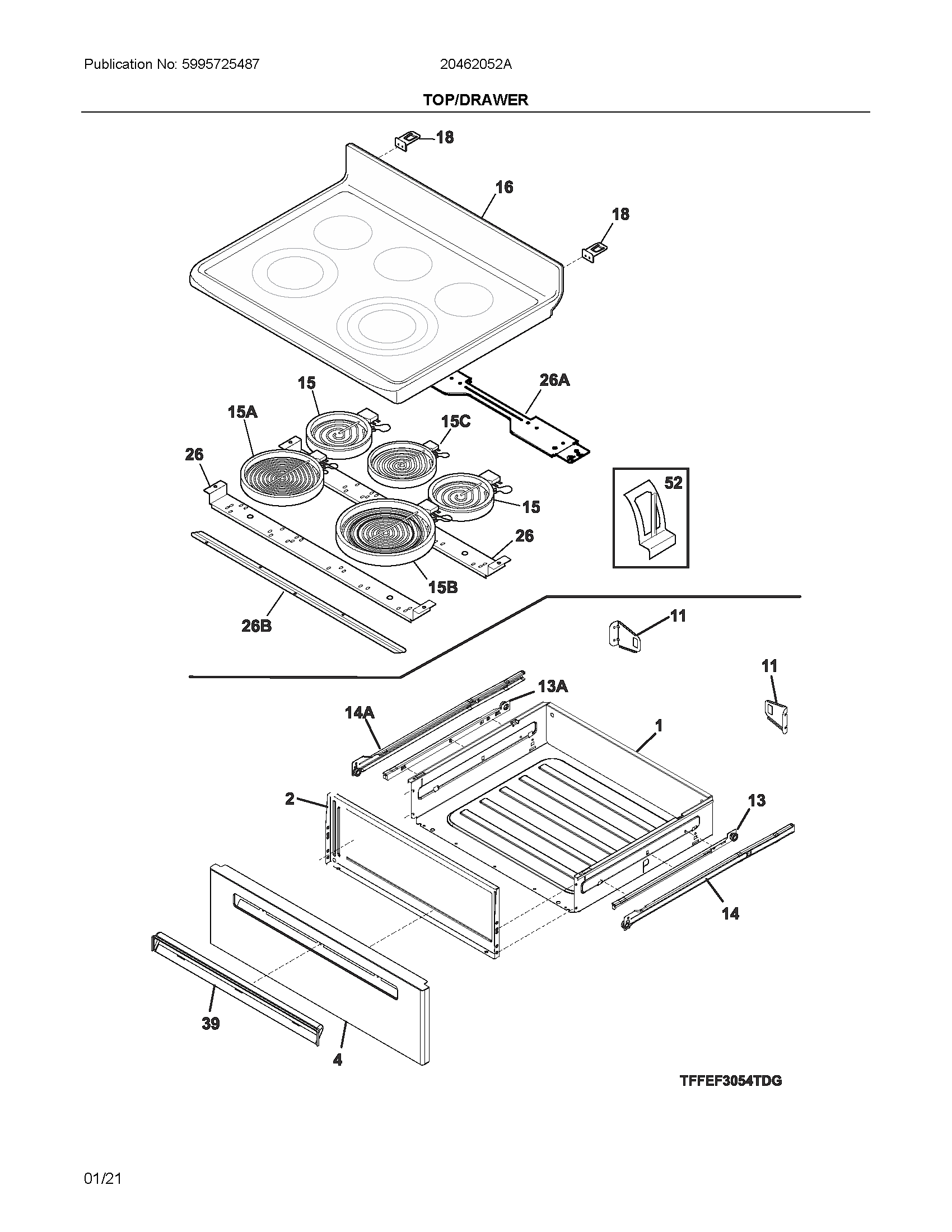 Publication No: 5995725487

20462052A

TOP/DRAWER

18

16

18

15

26A

15A

15C

26

52

15

26

15B

26B

11

11

13A

14A

1

2

13

14

39

4

TFFEF3054TDG

01/21