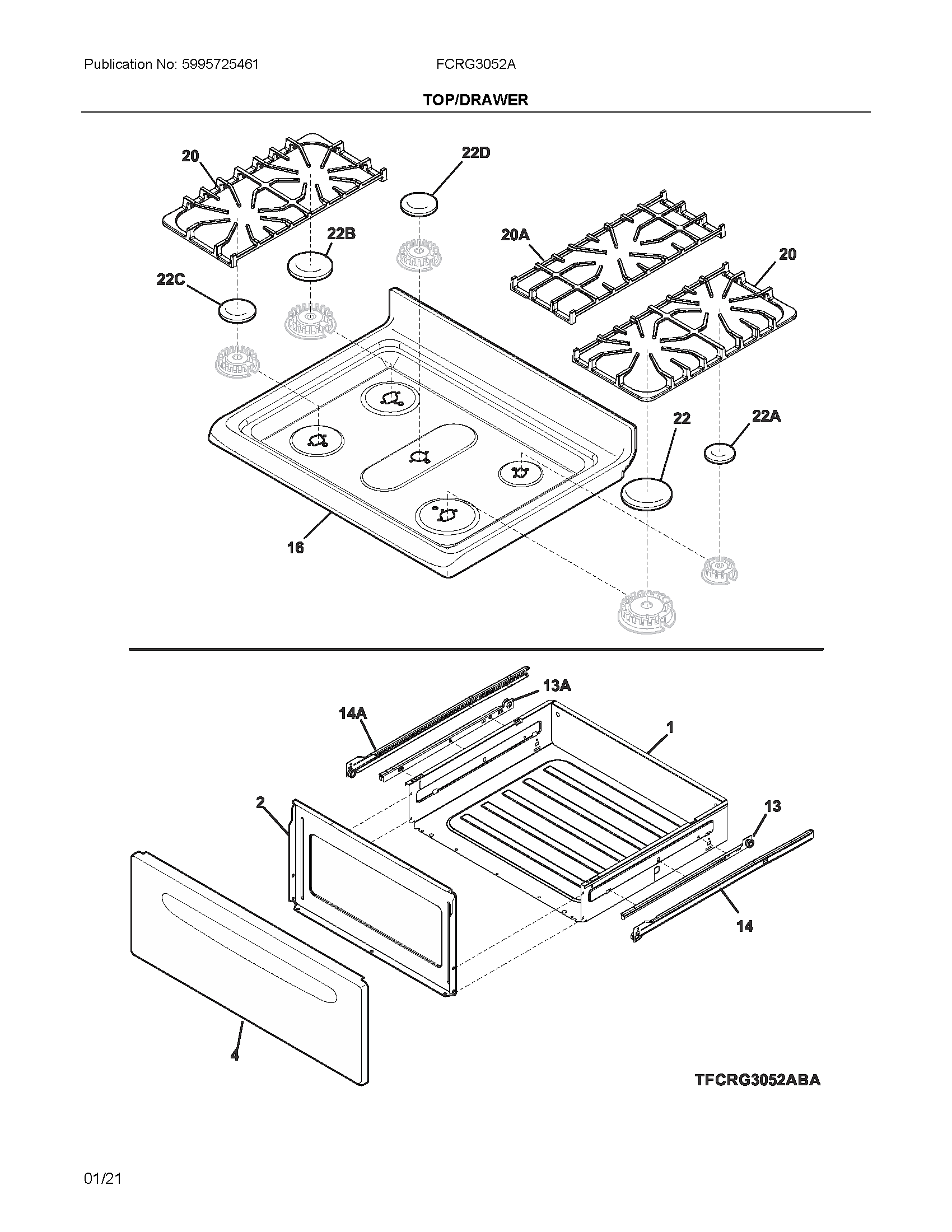 Publication No: 5995725461

FCRG3052A

TOP/DRAWER

20

22D

22B

20A

20

22C

22

22A

16

13A

14A

1

2

13

14

4

TFCRG3052ABA

01/21