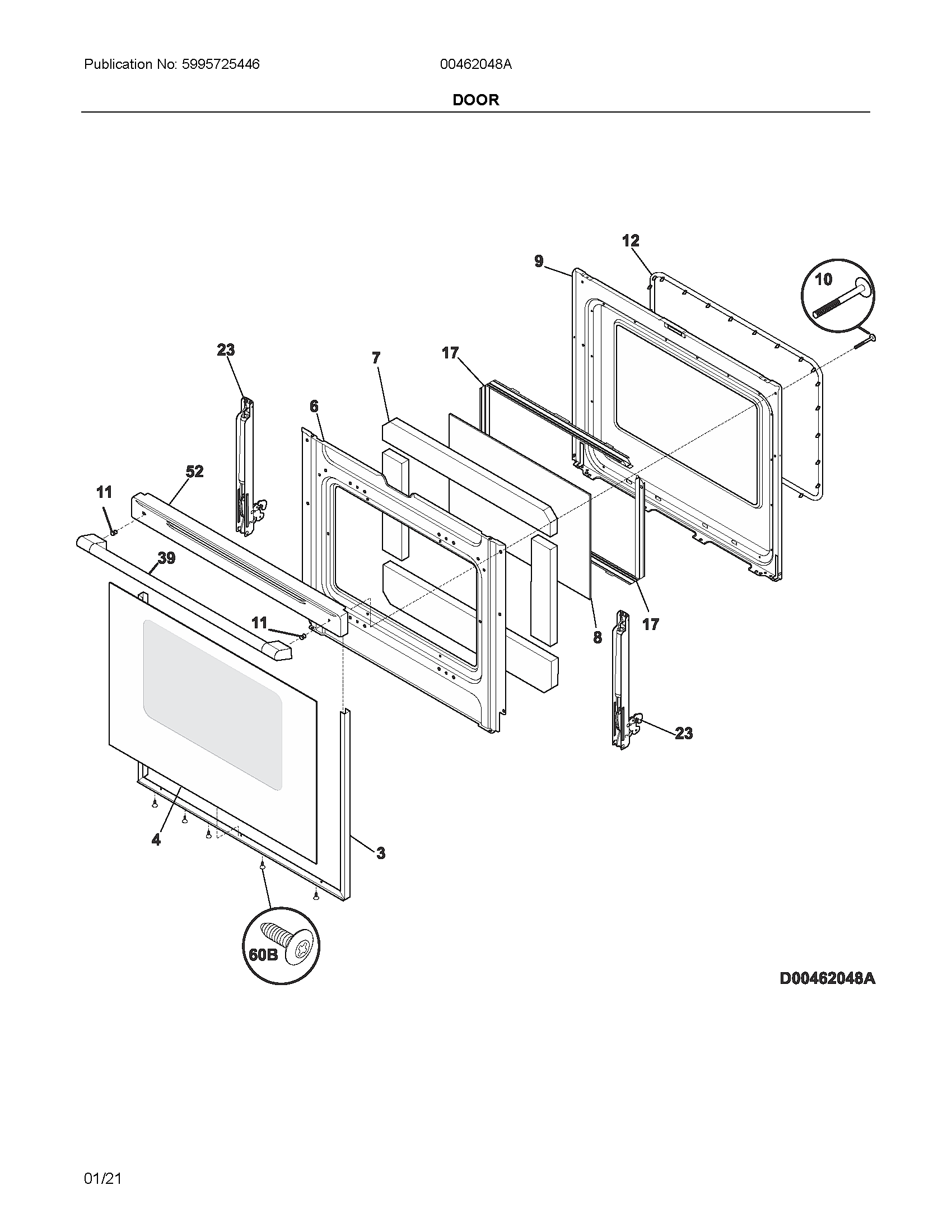 Publication No: 5995725446

00462048A

DOOR

12
9
10
23
7
17
6
52
11
39
11
8
17
23
4
3
60B

D00462048A

01/21