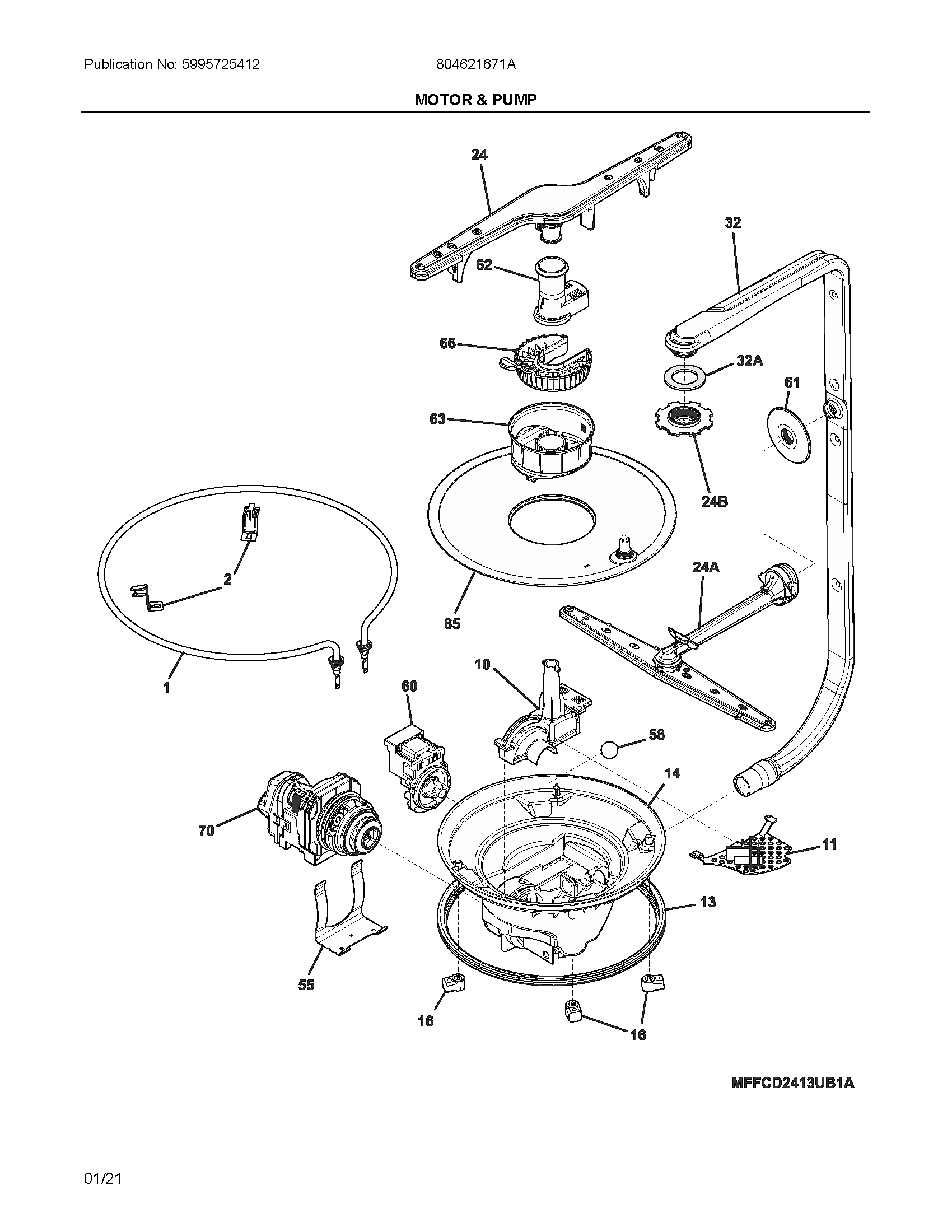 Publication No: 5995725412

804621671A

MOTOR & PUMP

24

32

62

66

32A

61

63

24B

2

24A

65

1

10

60

58

14

70

11

13

55

16

16

MFFCD2413UB1A

01/21