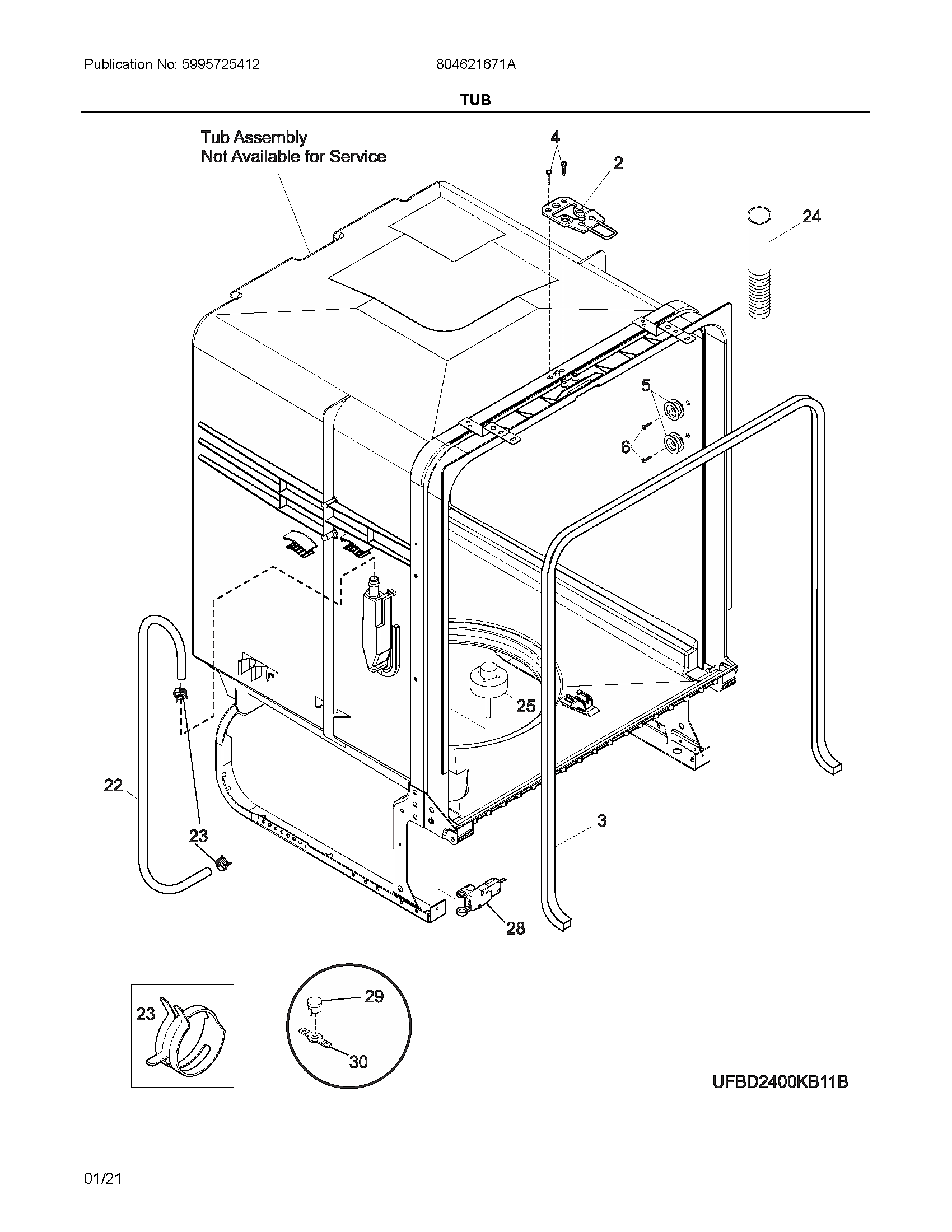 Publication No: 5995725412

804621671A

TUB

Tub Assembly
Not Available for Service

4

2

24

5

6

25

22

23

3

28

23

29

30

UFBD2400KB11B

01/21