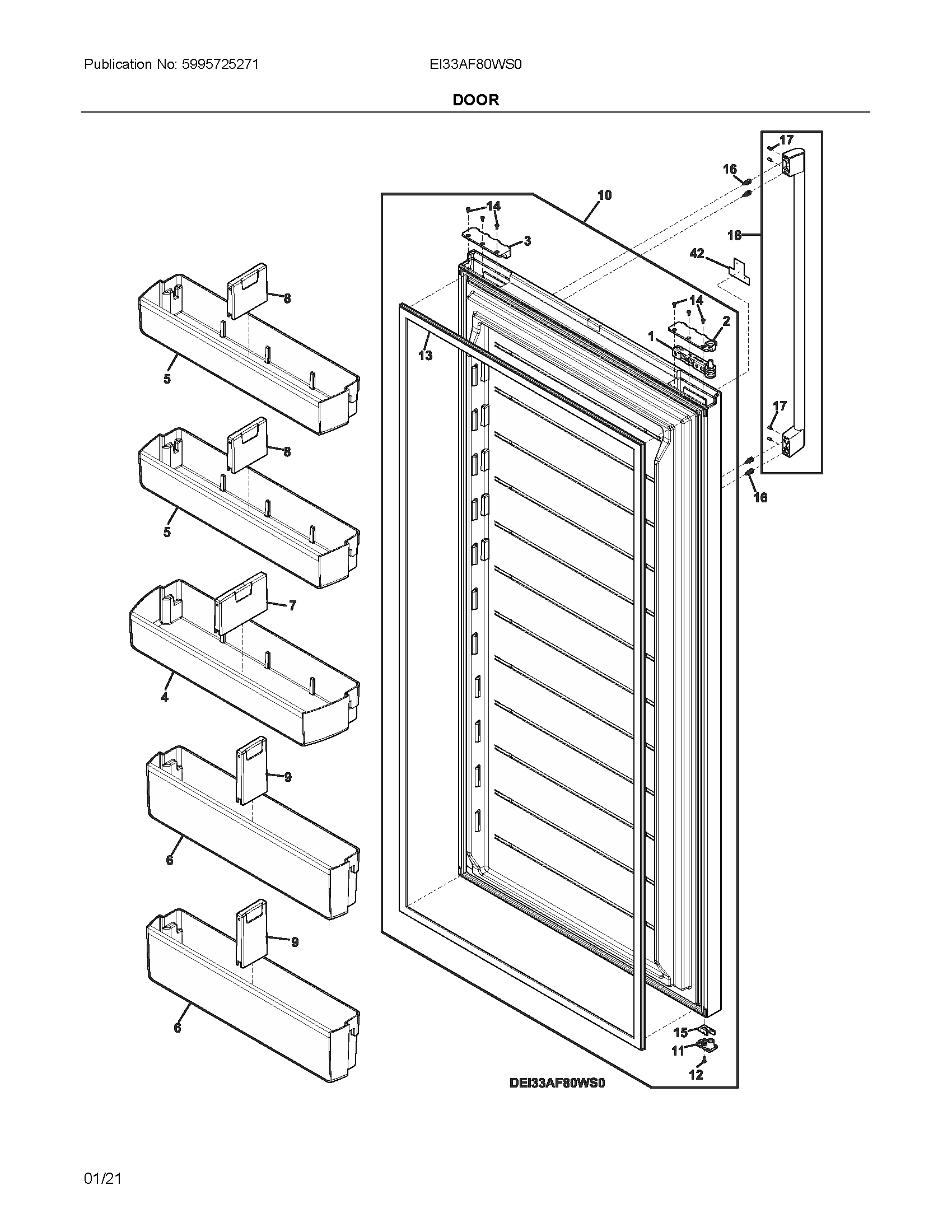 Publication No: 5995725271

EI33AF80WS0

DOOR

17
16
10
14
3
18
42
8
14
2
1
13
5
17
8
16
5
7
4
9
6
9
6
15
11
12
DEI33AF80WS0

01/21