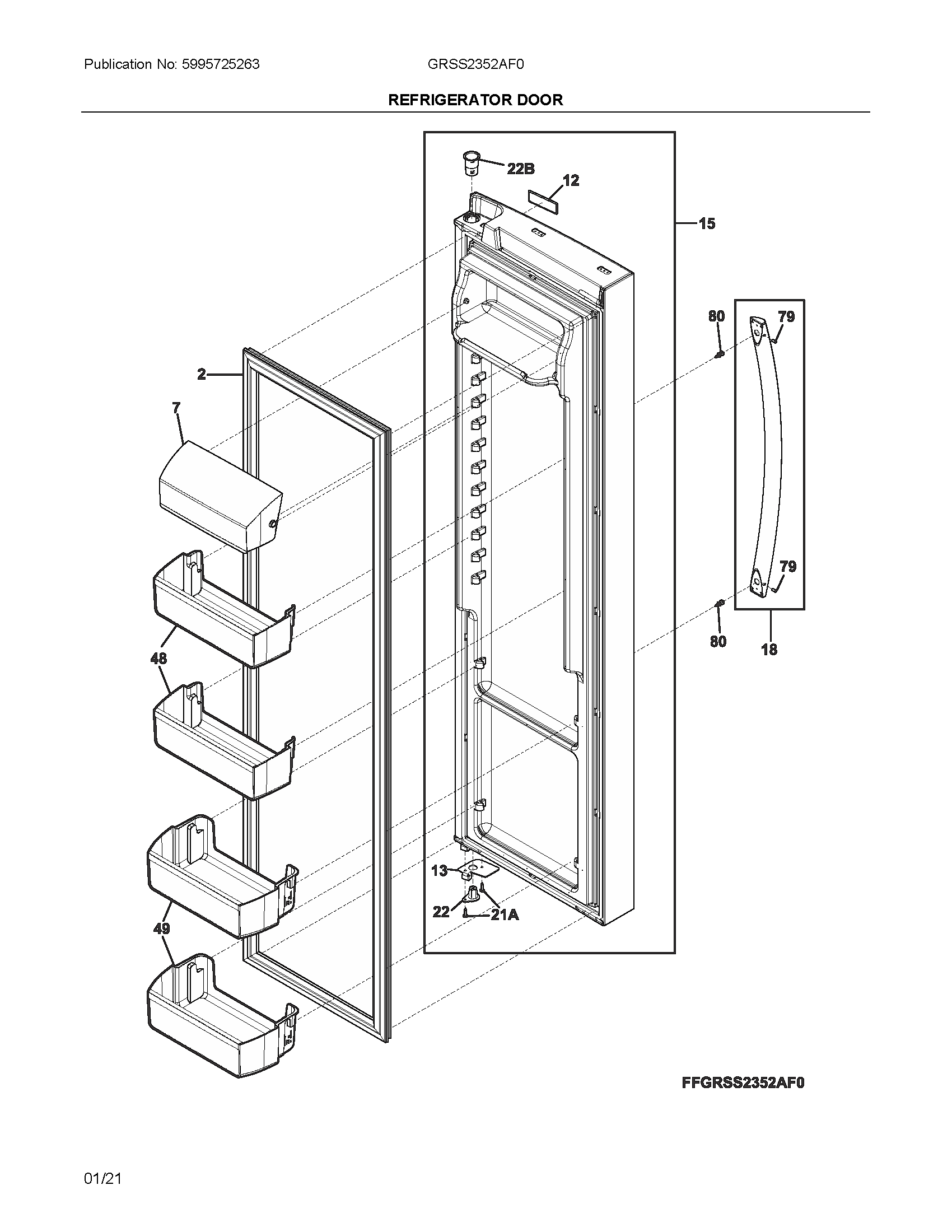 Publication No: 5995725263

GRSS2352AF0

REFRIGERATOR DOOR

22B

12

15

80

79

2

7

79

80

18

48

13

22

21A

49

FFGRSS2352AF0

01/21