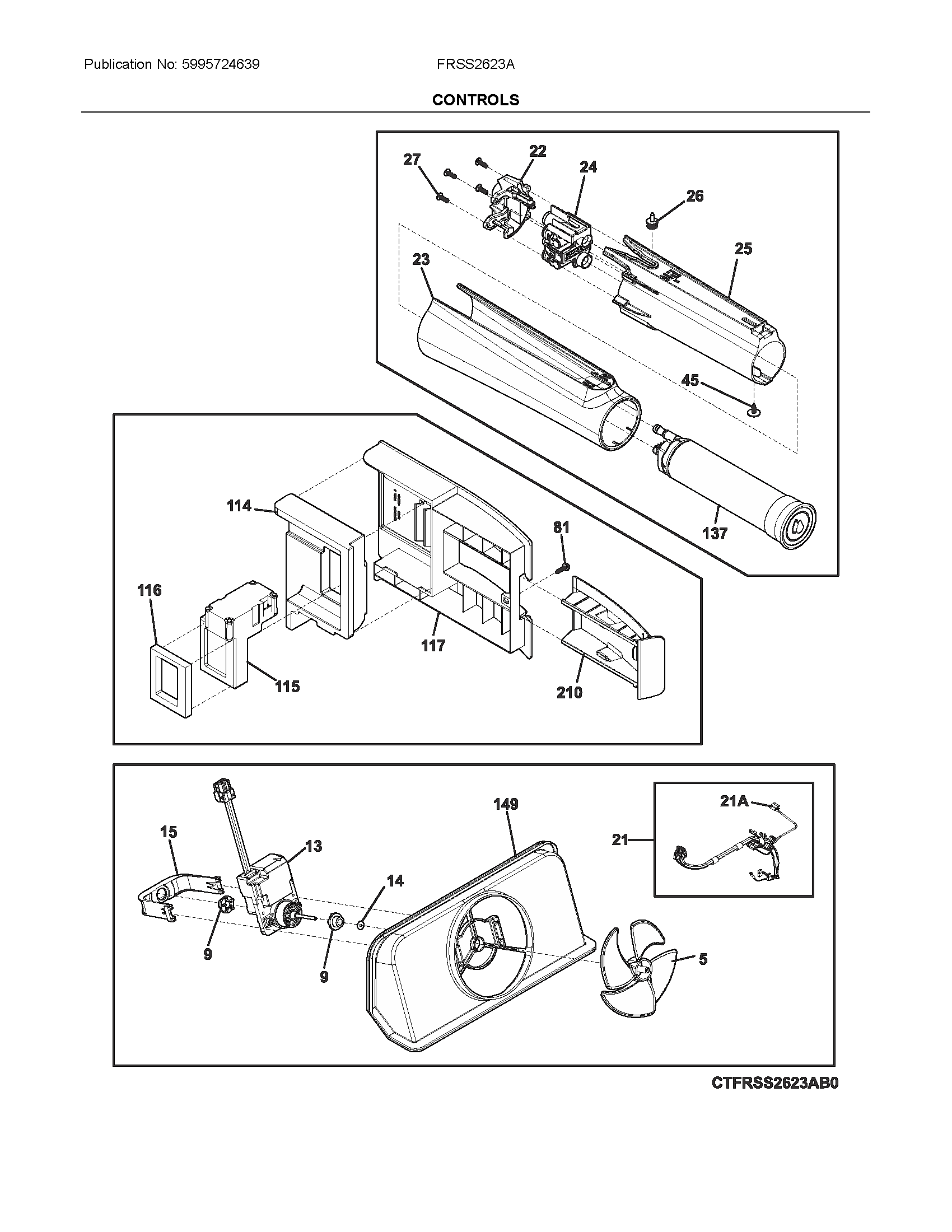 Publication No: 5995724639

FRSS2623A

CONTROLS

27
22
24
26
25
23
45
137
114
81
116
117
115
210
149
21A
21
15
13
14
9
9
5

CTFRSS2623AB0