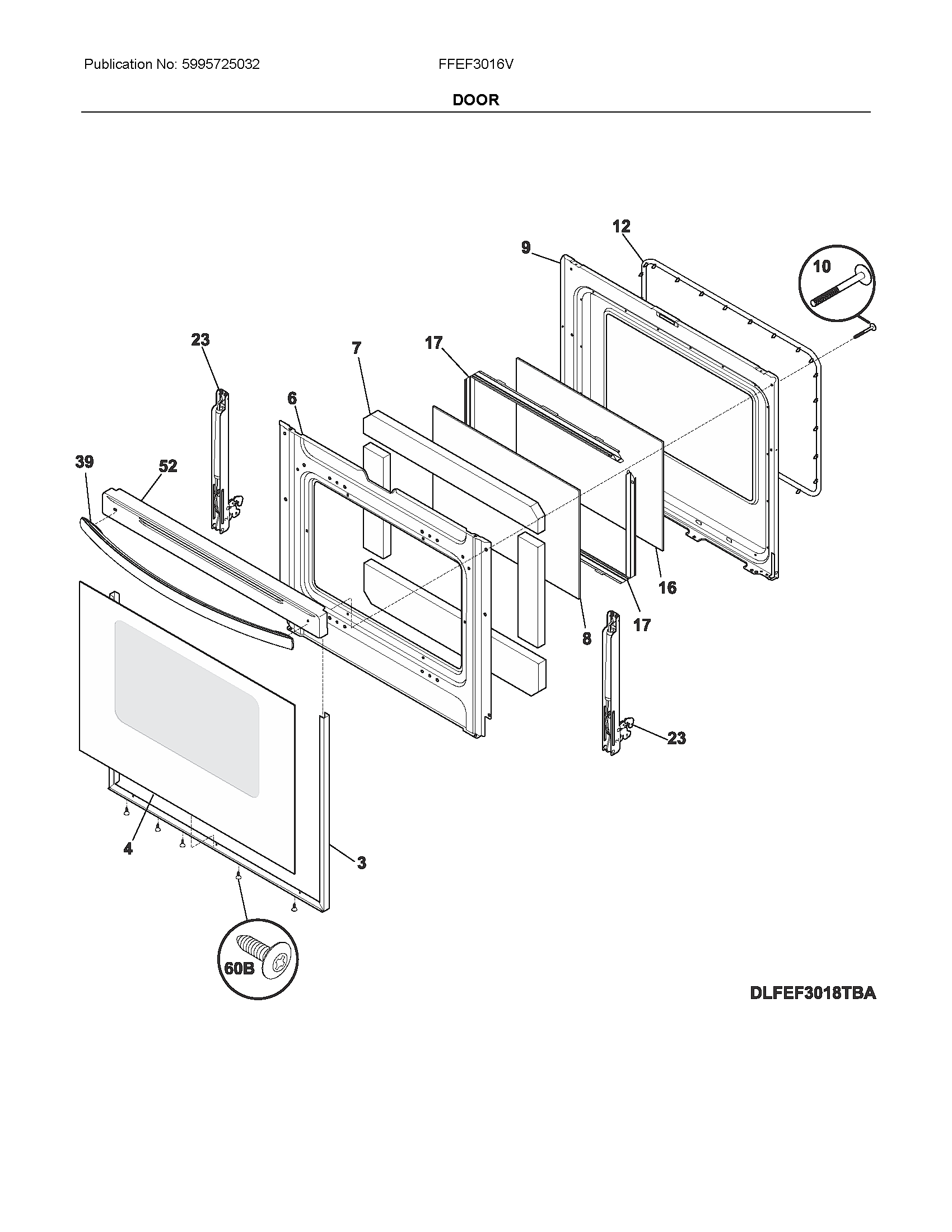 Publication No: 5995725032

FFEF3016V

DOOR

12

9

10

23

7

17

6

39

52

16

17

8

23

4

3

60B

DLFEF3018TBA