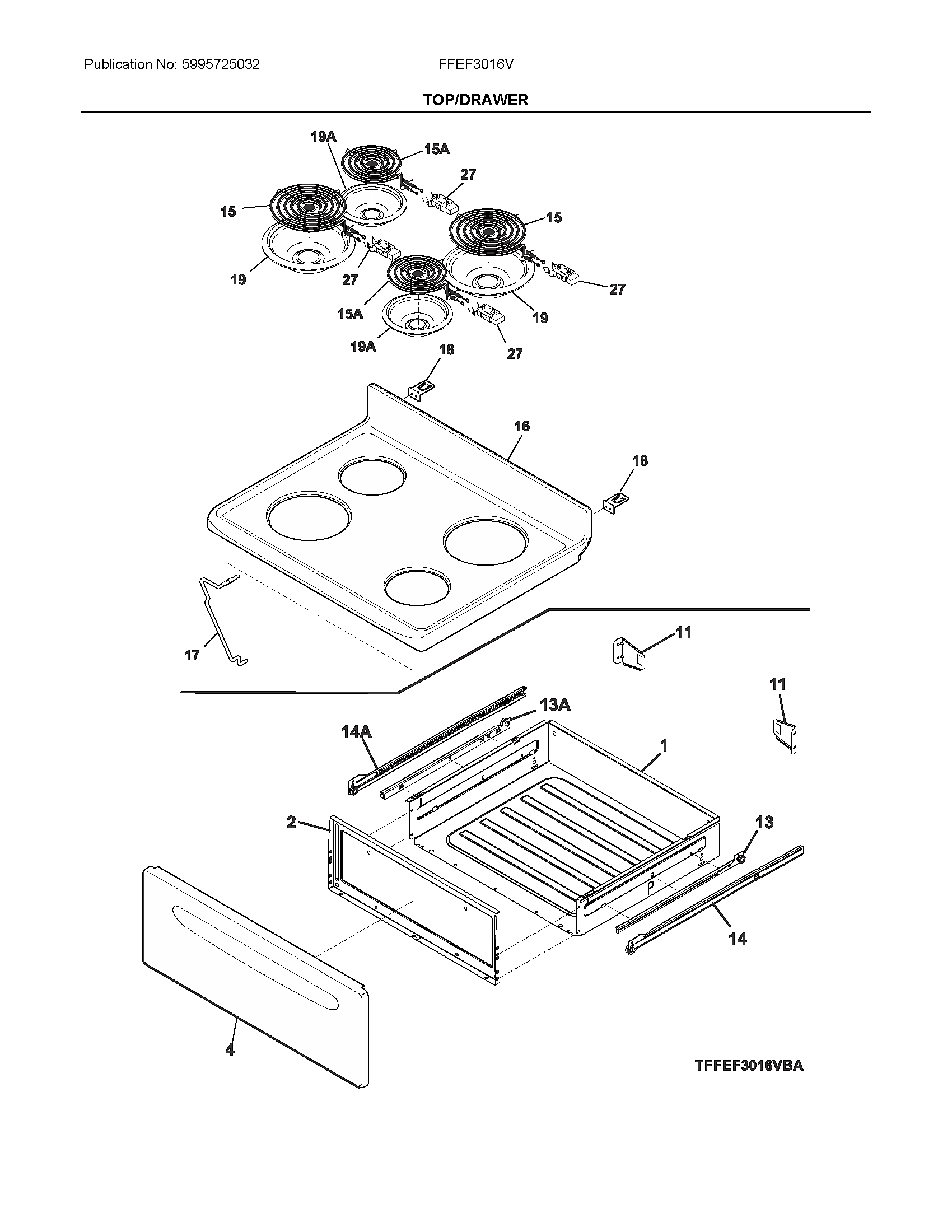 Publication No: 5995725032

FFEF3016V

TOP/DRAWER

19A
15A
27
15
15
19
27
27
15A
19
19A
27
18
16
18
17
11
11
13A
14A
1
2
13
14
4

TFFEF3016VBA