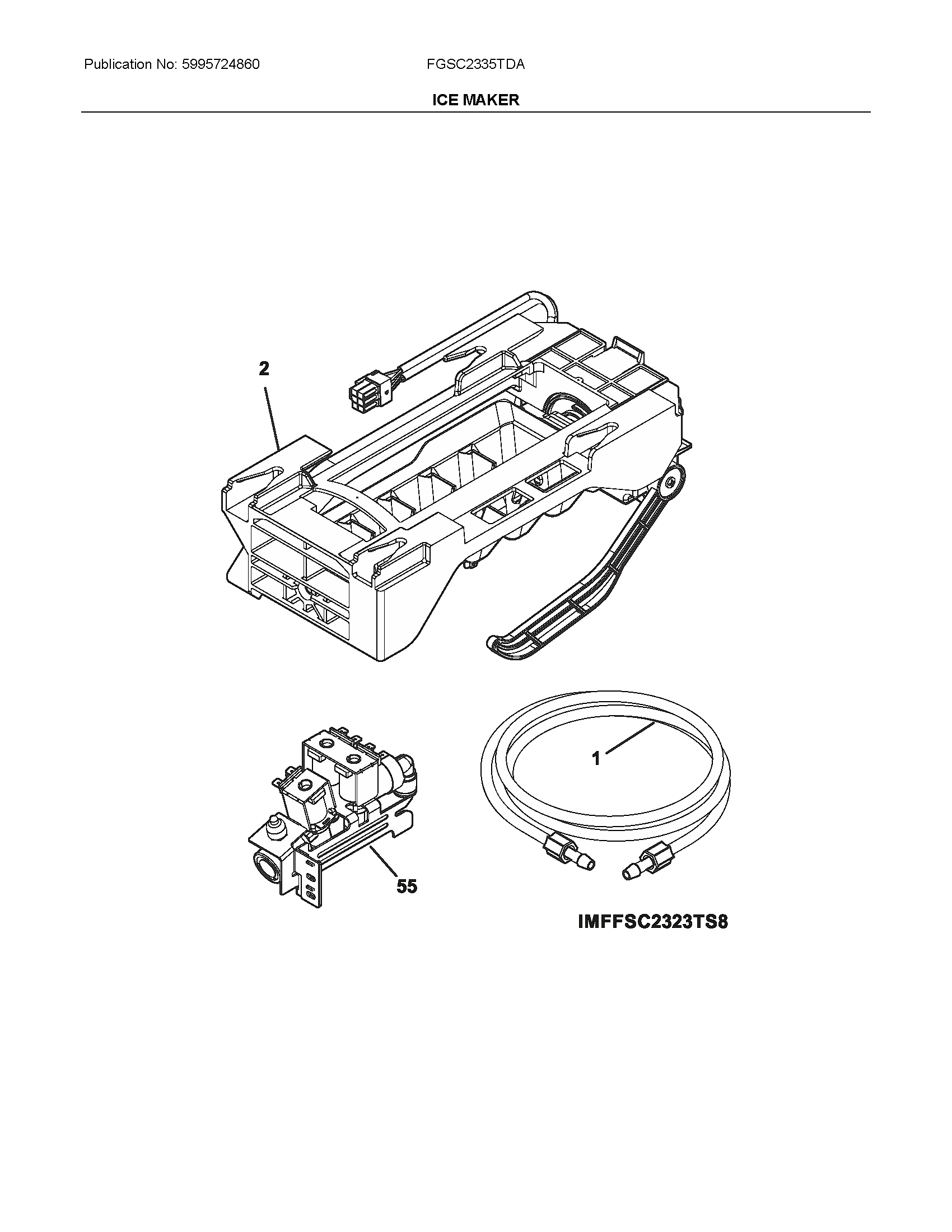 Publication No: 5995724860

FGSC2335TDA

ICE MAKER

2

1

55

IMFFSC2323TS8