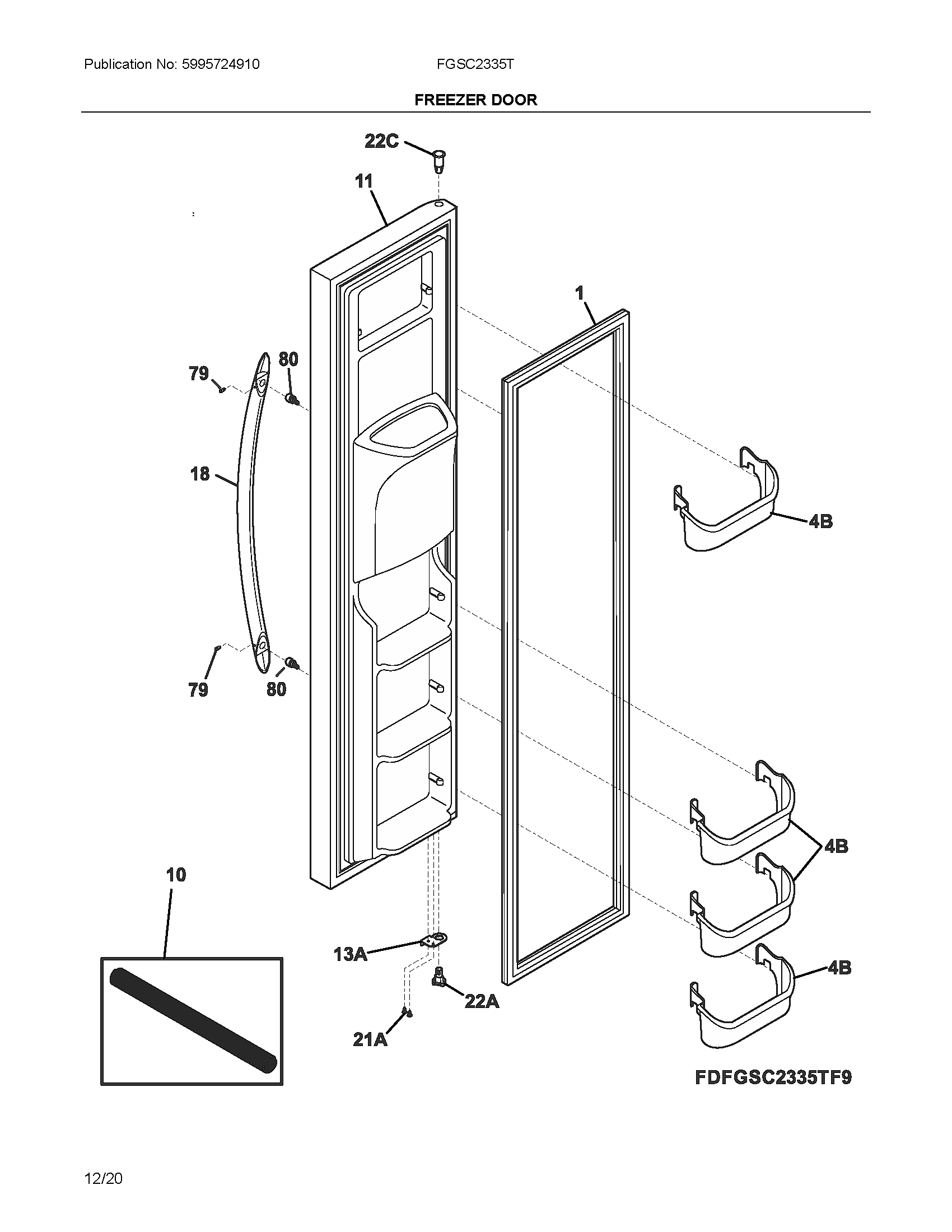 Publication No: 5995724910

FGSC2335T

FREEZER DOOR

22C

11

1

79

80

18

4B

79

80

4B

10

13A

4B

22A

21A

FDFGSC2335TF9

12/20