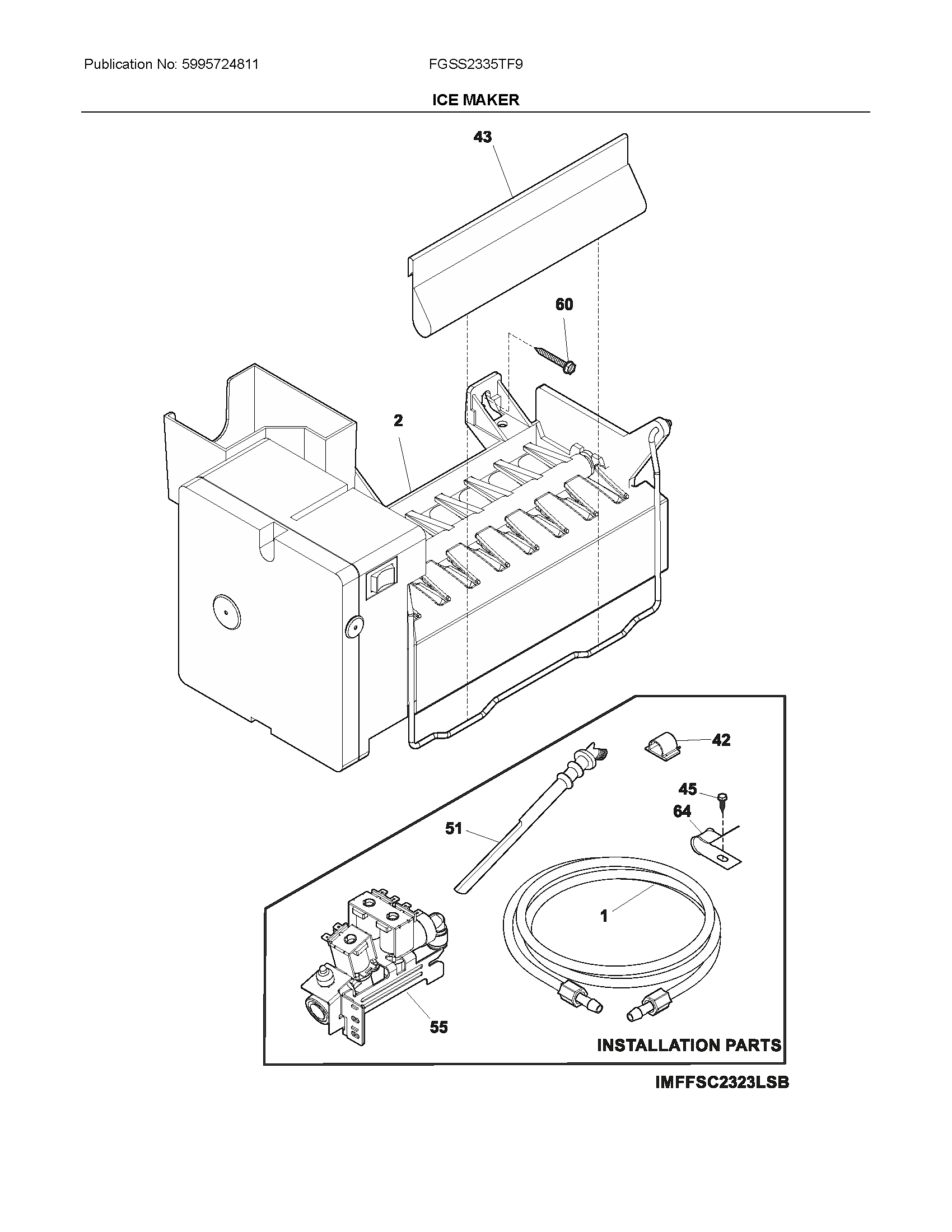 Publication No: 5995724811

FGSS2335TF9

ICE MAKER

43

60

2

42

45

64

51

1

55

INSTALLATION PARTS

IMFFSC2323LSB