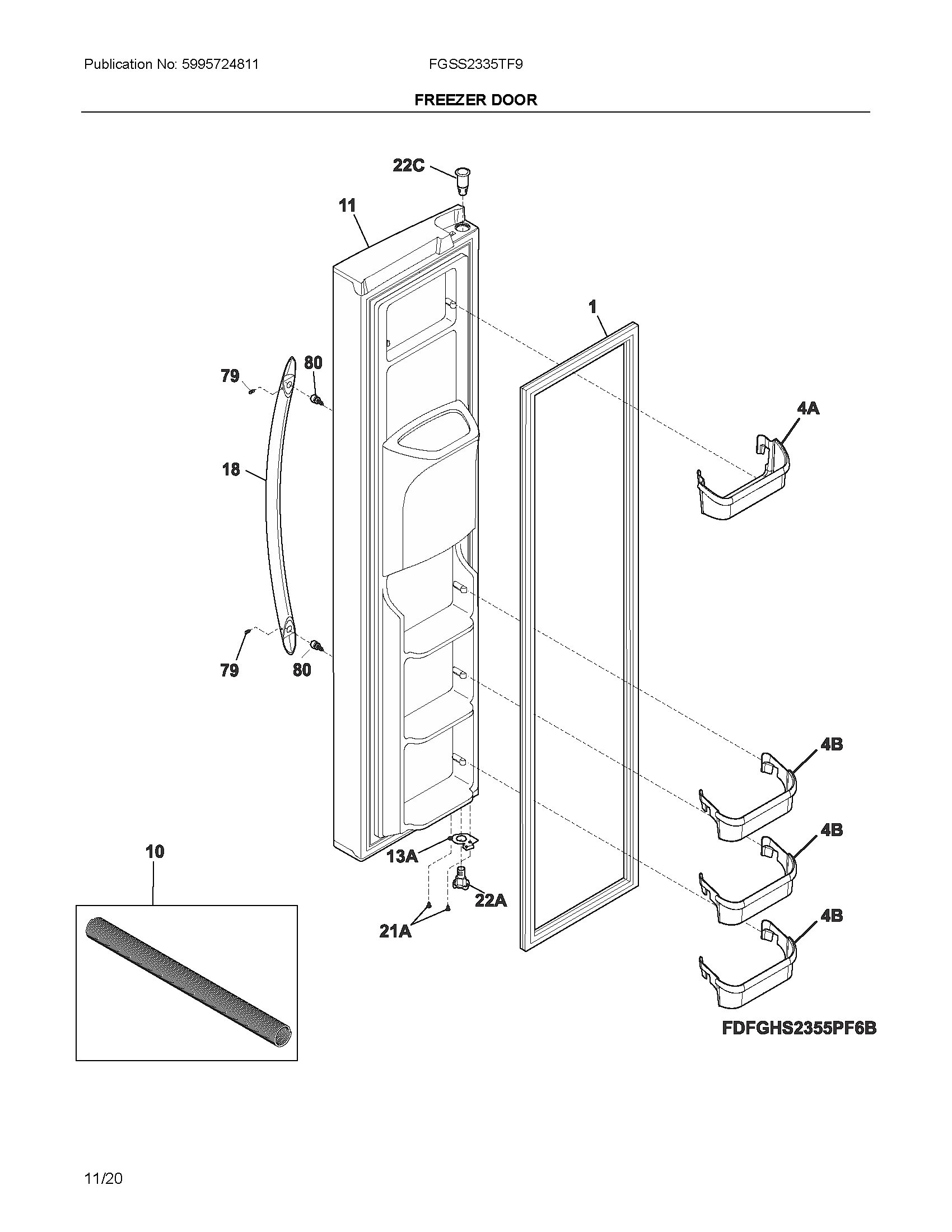 Publication No: 5995724811

FGSS2335TF9

FREEZER DOOR

22C

11

1

79

80

4A

18

79

80

4B

4B

4B

10

13A

22A

21A

FDFGHS2355PF6B

11/20