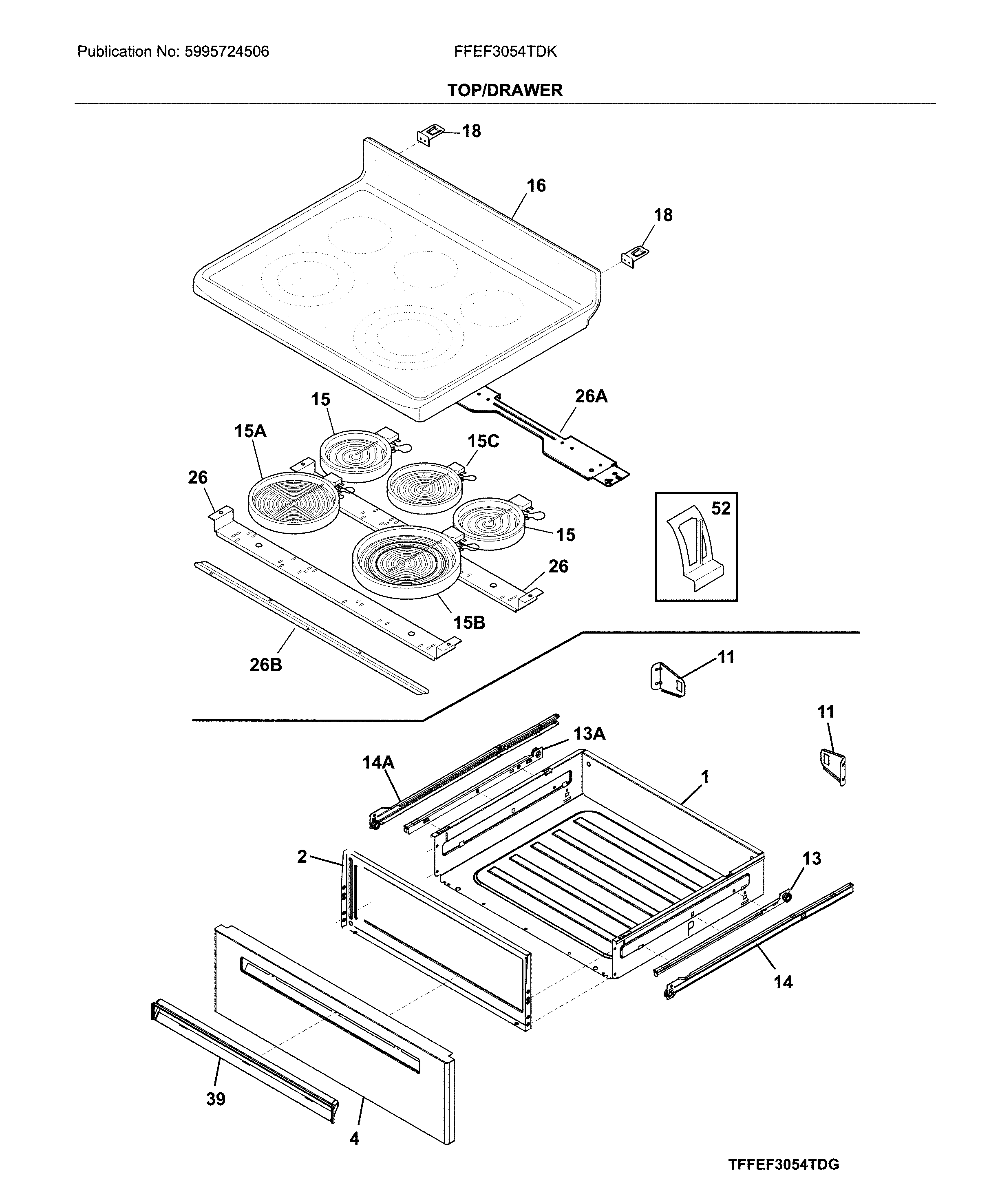 Publication No: 5995724506
FFEF3054TDK

TOP/DRAWER

18
16
18
15
26A
15A
15C
26
52
15
26
15B
26B
11
11
13A
14A
1
2
13
14
39
4

TFFEF3054TDG