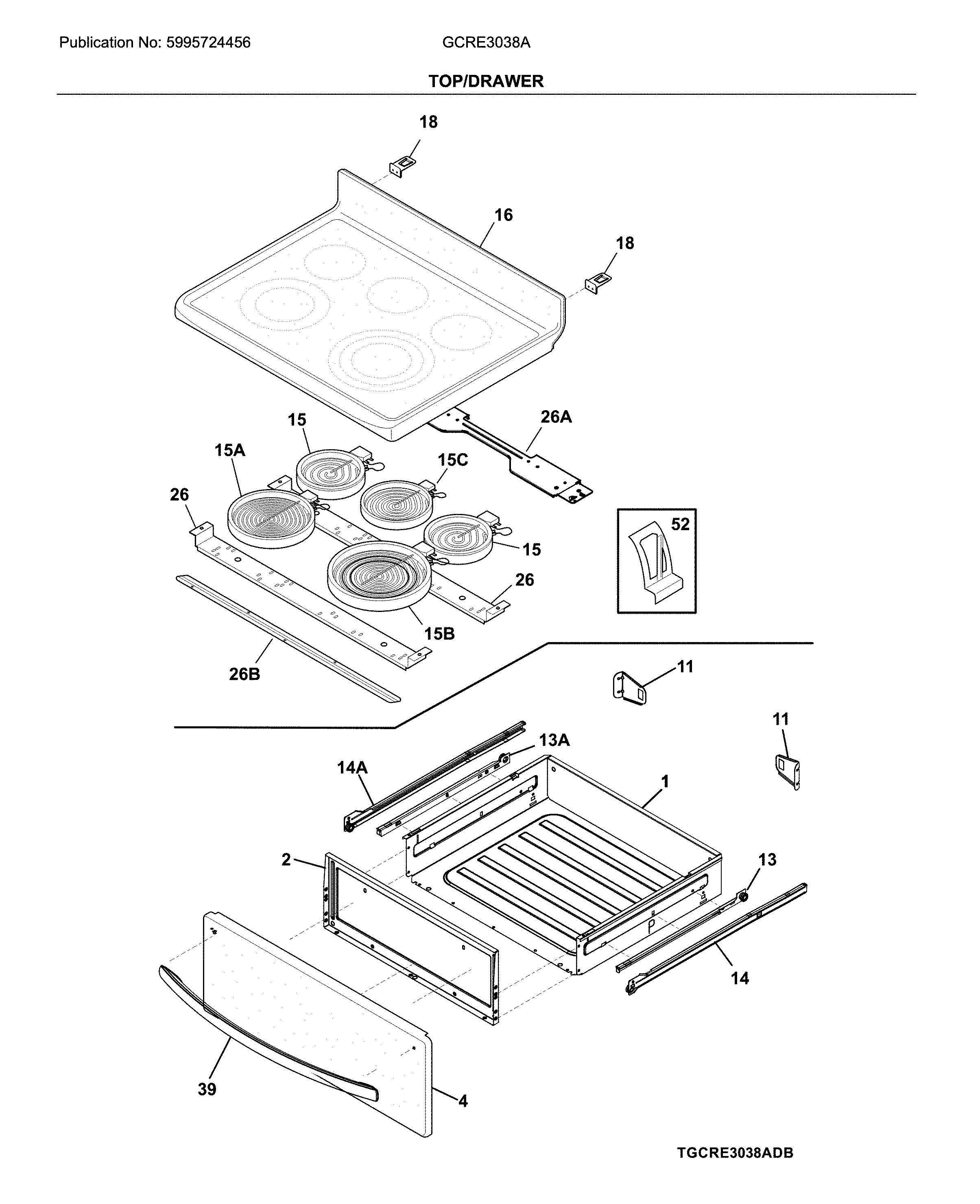 Publication No: 5995724456

GCRE3038A

TOP/DRAWER

18

16

18

15

26A

15A

15C

26

52

15

26

15B

26B

11

11

13A

14A

1

2

13

14

39

4

TGCRE3038ADB