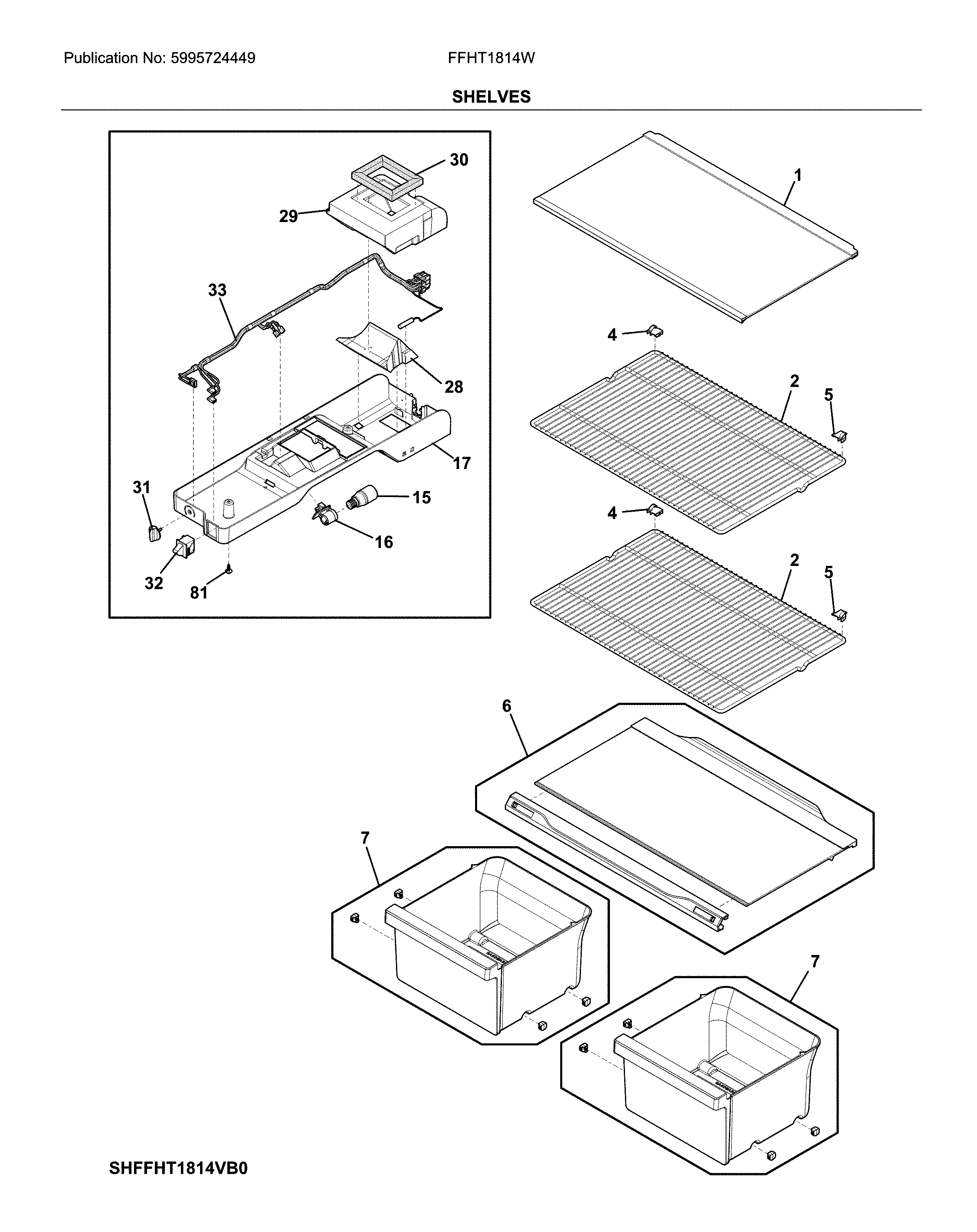 Publication No: 5995724449

FFHT1814W

SHELVES

30

29

33

28

17

31

15

16

32

81

1

4

2

5

4

2

5

6

7

7

SHFFHT1814VB0