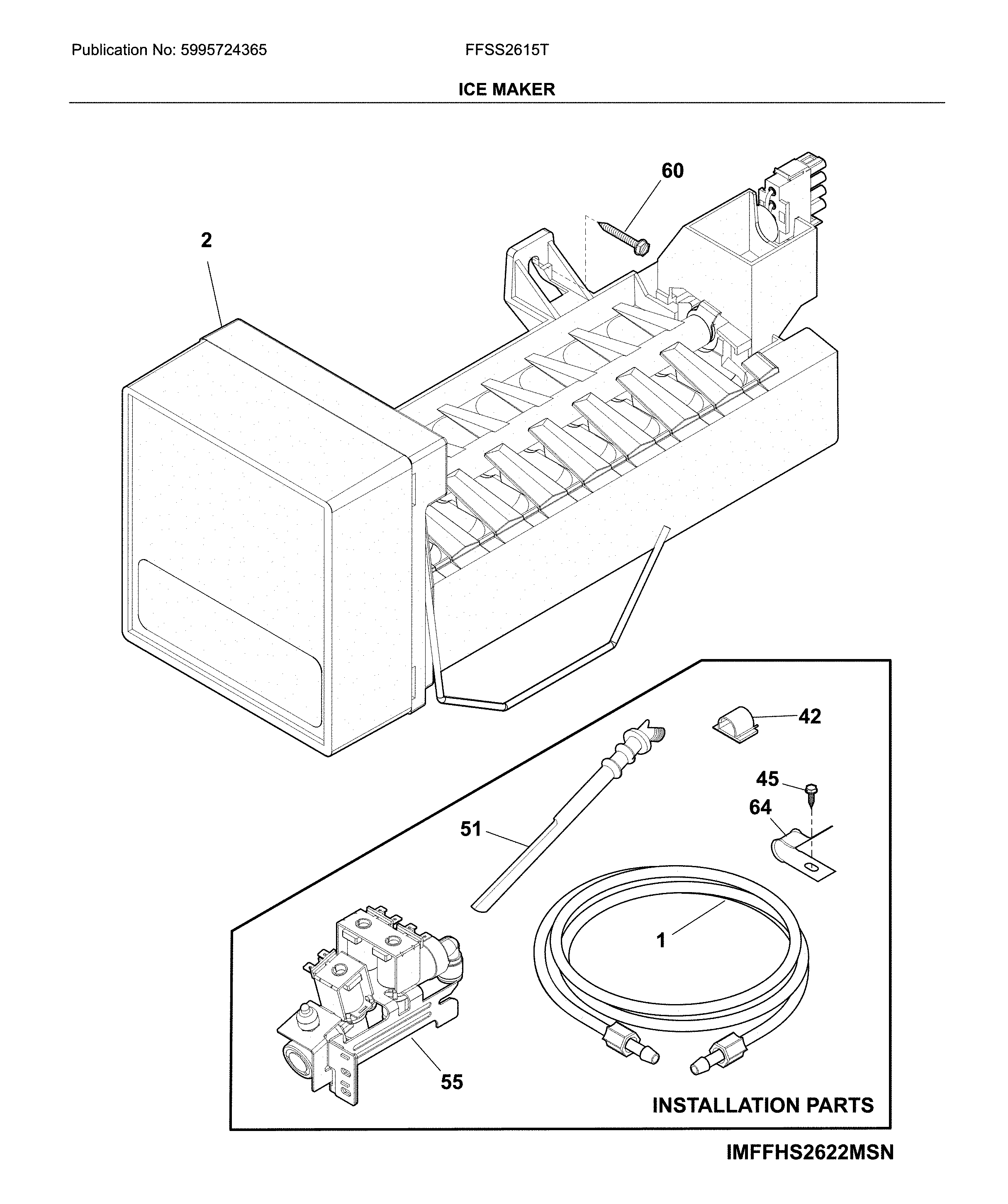 Publication No: 5995724365

FFSS2615T

ICE MAKER

60

2

42

45

64

51

1

55

INSTALLATION PARTS

IMFFHS2622MSN