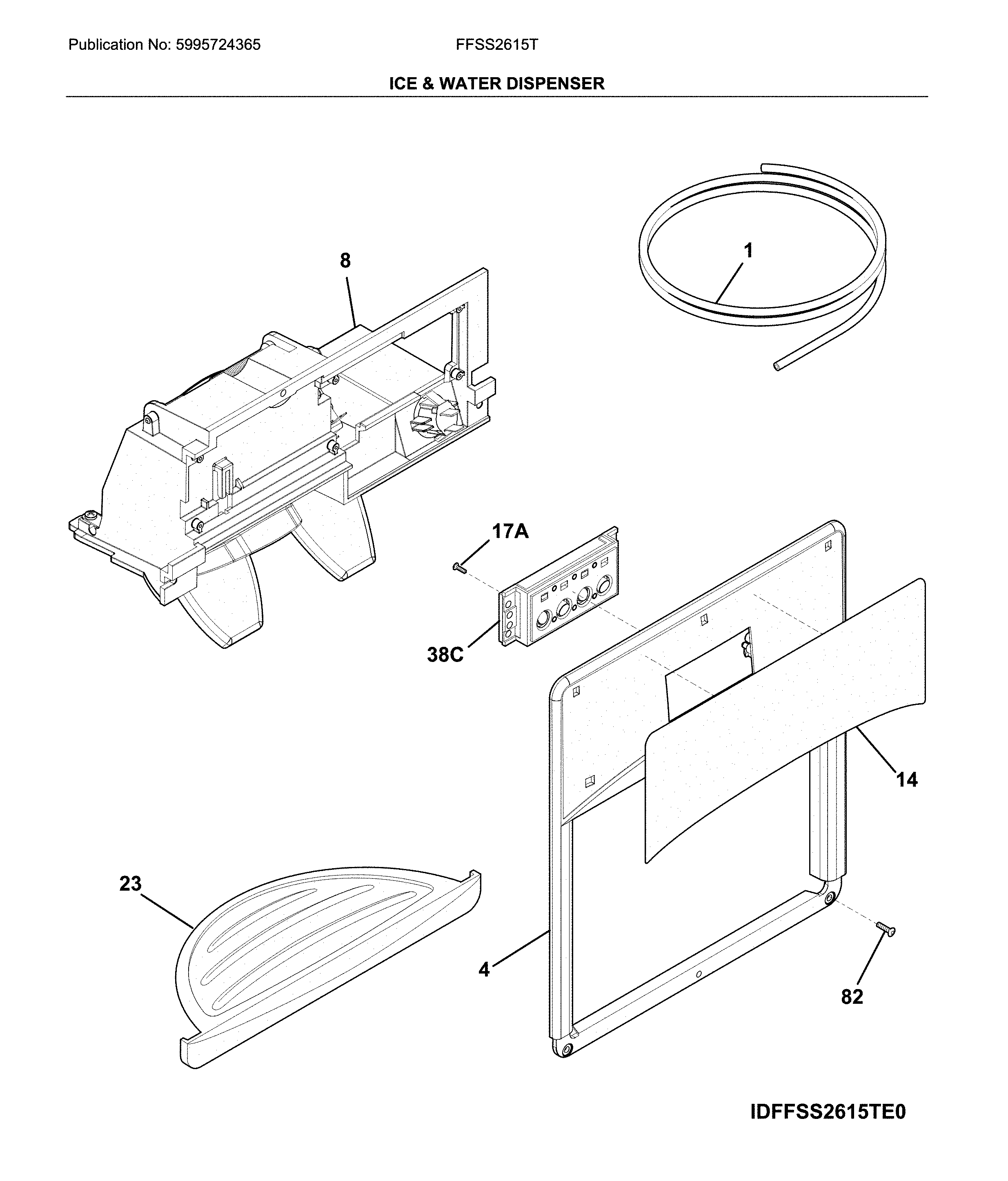 Publication No: 5995724365 FFSS2615T

ICE & WATER DISPENSER

8

1

17A

38C

14

23

4

82

IDFFSS2615TE0