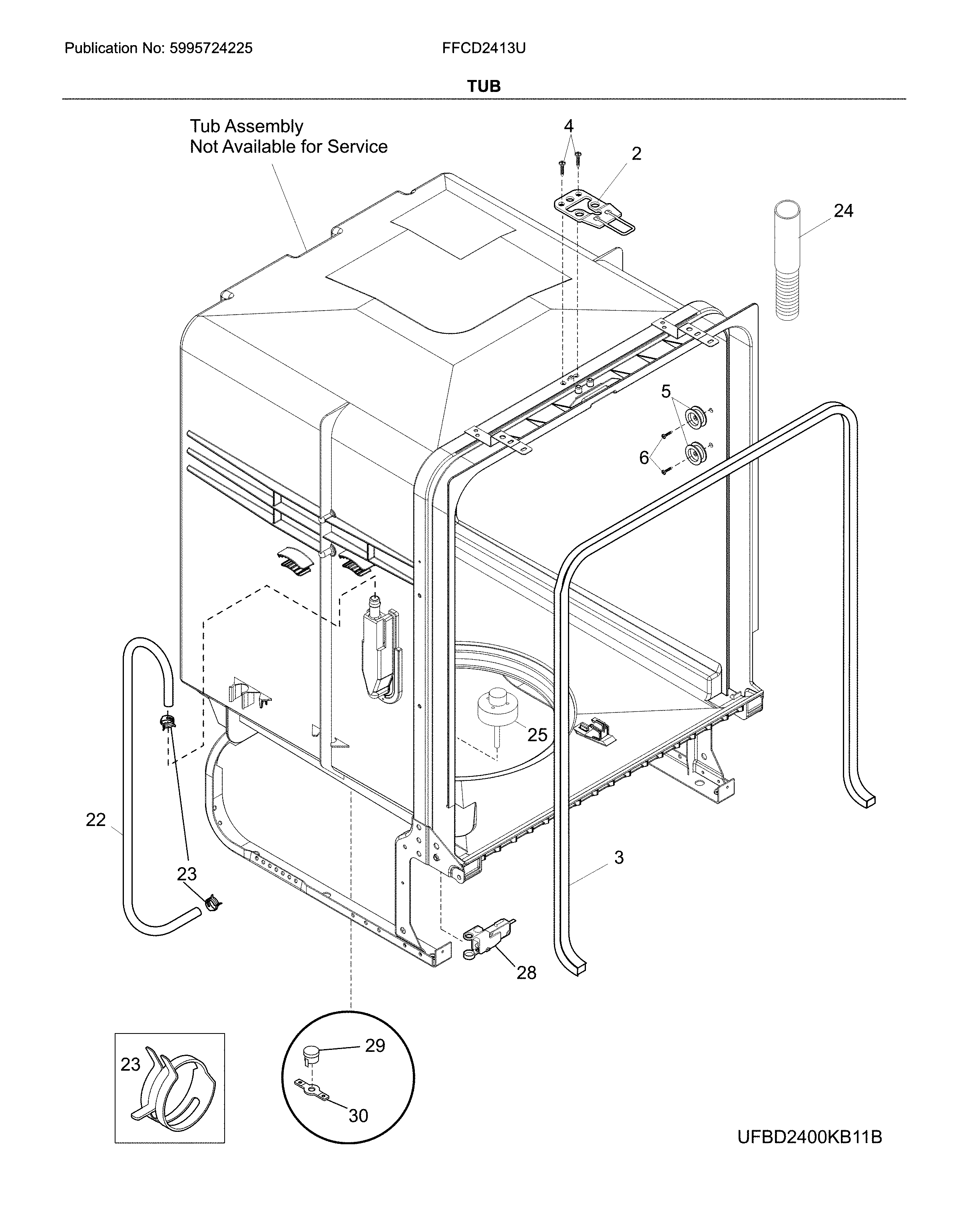 Publication No: 5995724225

FFCD2413U

TUB

Tub Assembly
Not Available for Service

4

2

24

5

6

25

22

23

3

28

23

29

30

UFBD2400KB11B