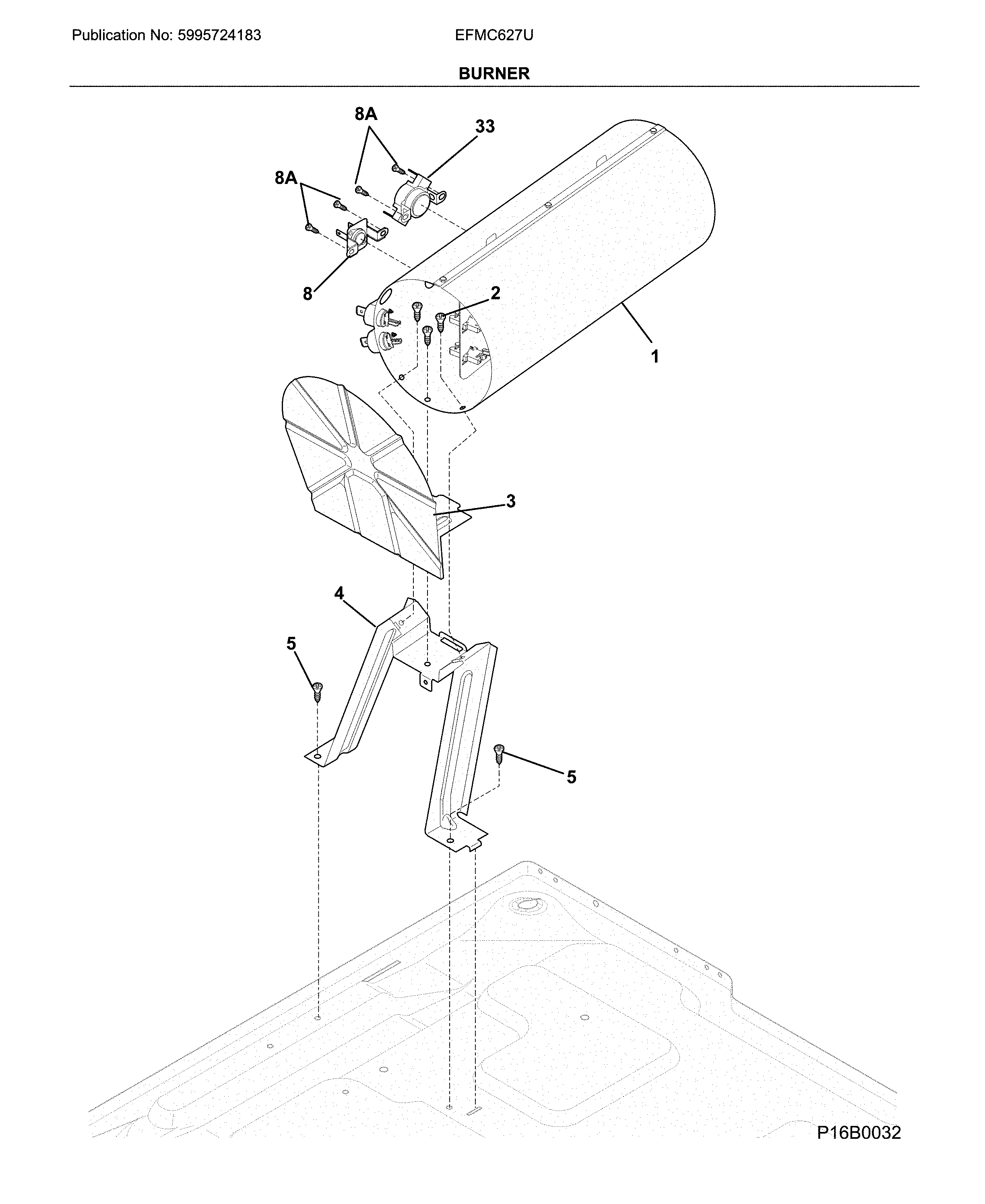 Publication No: 5995724183
EFMC627U

BURNER

8A
33
8A
8
2
1
3
4
5
5
P16B0032