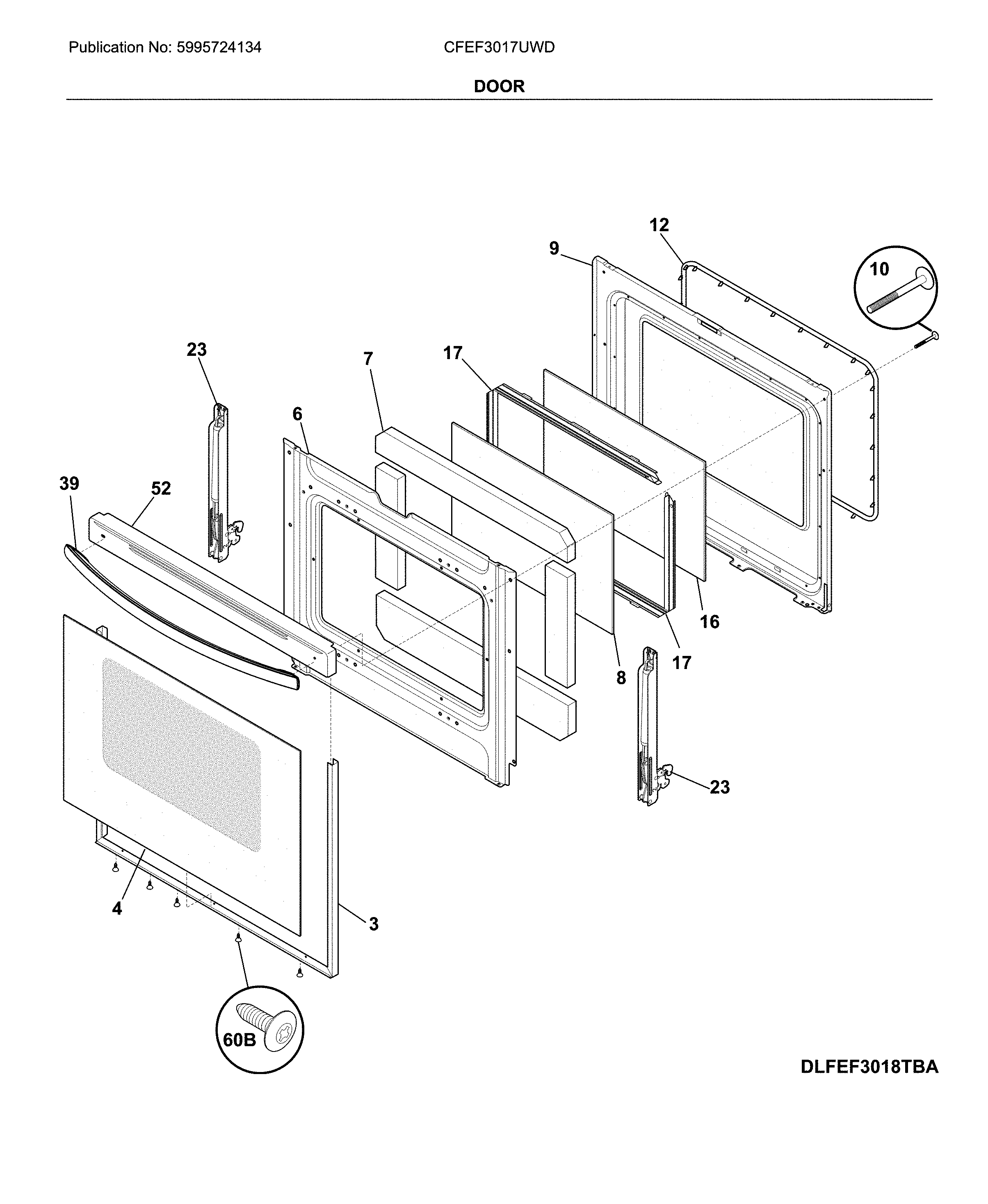 Publication No: 5995724134

CFEF3017UWD

DOOR

12

9

10

23

7

17

6

39

52

16

17

8

23

4

3

60B

DLFEF3018TBA